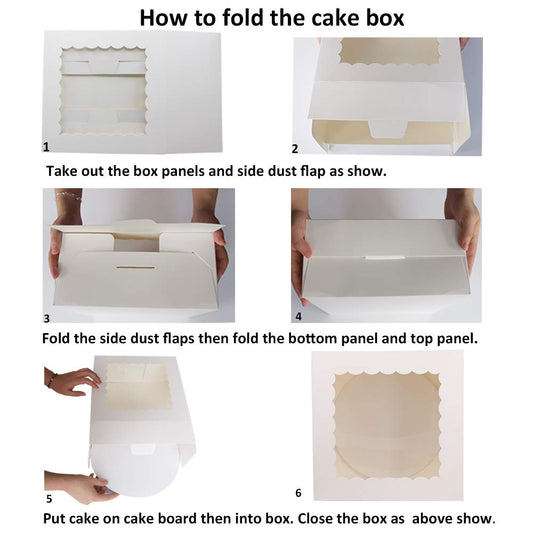 How to fold the cake box

1

2

Take out the box panels and side dust flap as show.

3

4

Fold the side dust flaps then fold the bottom panel and top panel.

5

6

Put cake on cake board then into box. Close the box as above show.