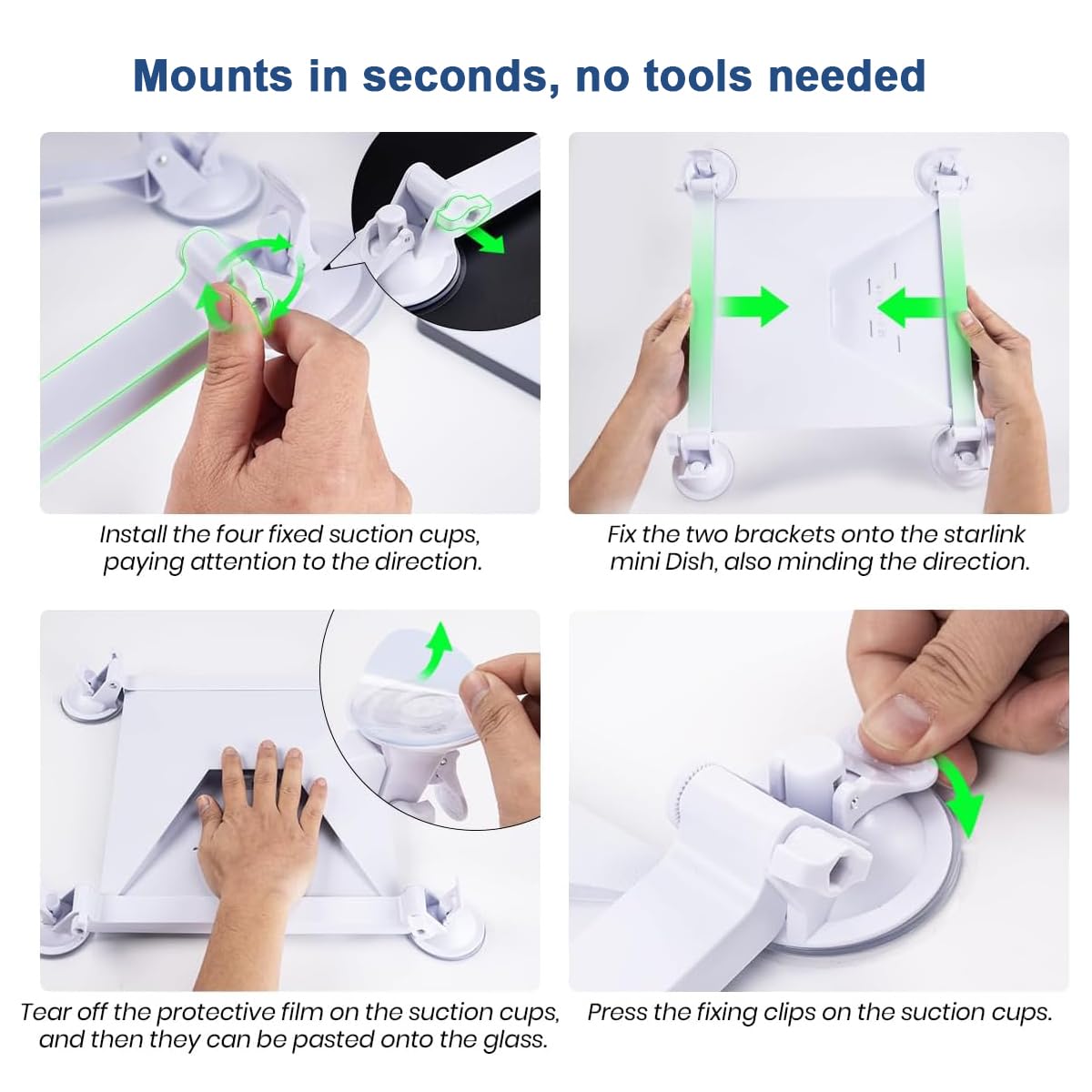 Mounts in seconds, no tools needed

Install the four fixed suction cups, paying attention to the direction.

Fix the two brackets onto the starlink mini Dish, also minding the direction.

Tear off the protective film on the suction cups, and then they can be pasted onto the glass.

Press the fixing clips on the suction cups.