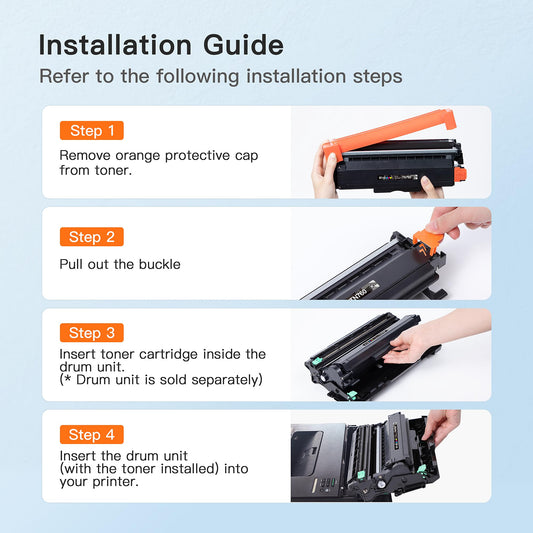 Installation Guide
Refer to the following installation steps

Step 1
Remove orange protective cap from toner.

Step 2
Pull out the buckle

Step 3
Insert toner cartridge inside the drum unit.
(* Drum unit is sold separately)

Step 4
Insert the drum unit (with the toner installed) into your printer.