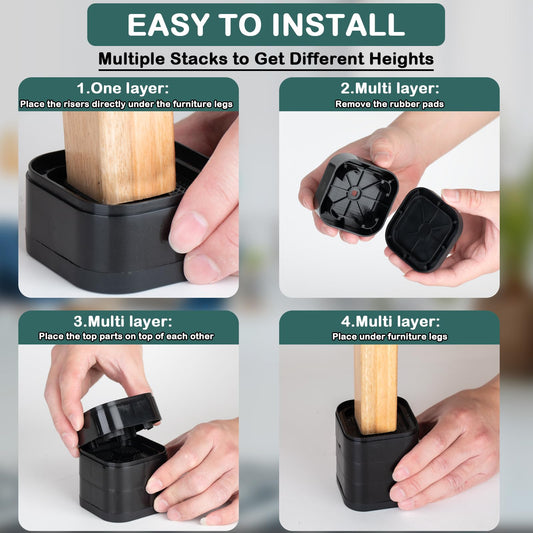 EASY TO INSTALL

Multiple Stacks to Get Different Heights

1.One layer:
Place the risers directly under the furniture legs

2.Multi layer:
Remove the rubber pads

3.Multi layer:
Place the top parts on top of each other

4.Multi layer:
Place under furniture legs