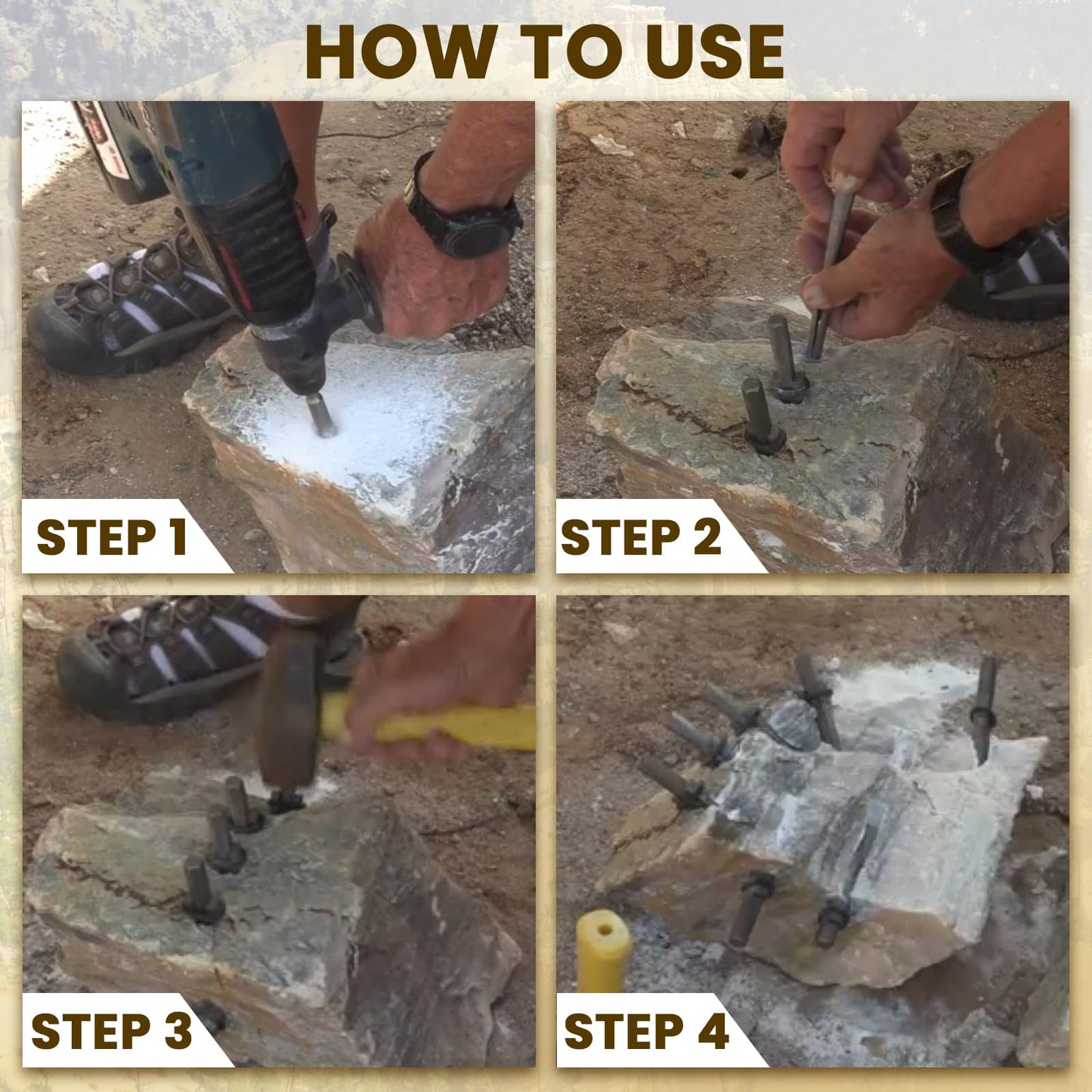 HOW TO USE

STEP 1

STEP 2

STEP 3

STEP 4