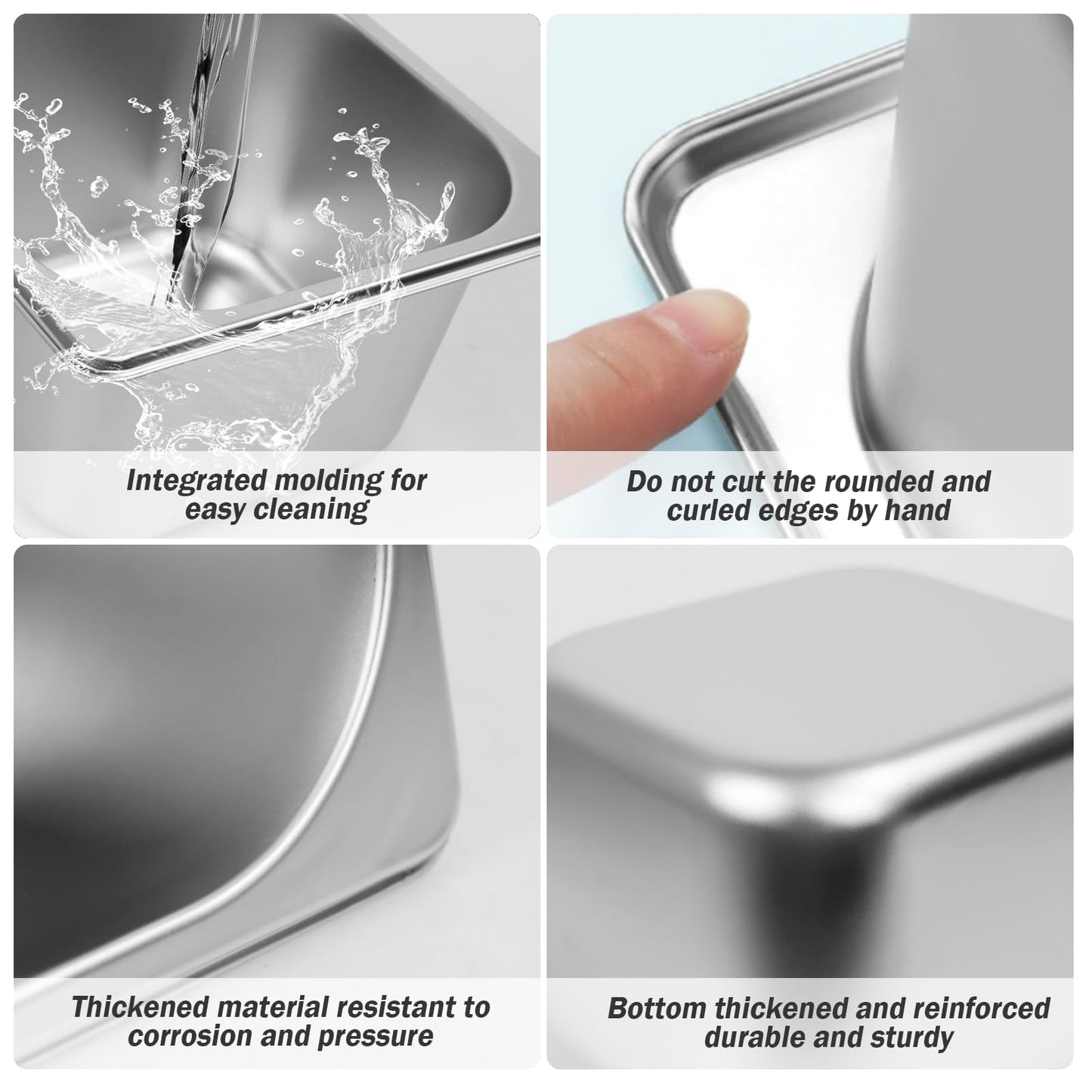 Integrated molding for easy cleaning

Do not cut the rounded and curled edges by hand

Thickened material resistant to corrosion and pressure

Bottom thickened and reinforced durable and sturdy