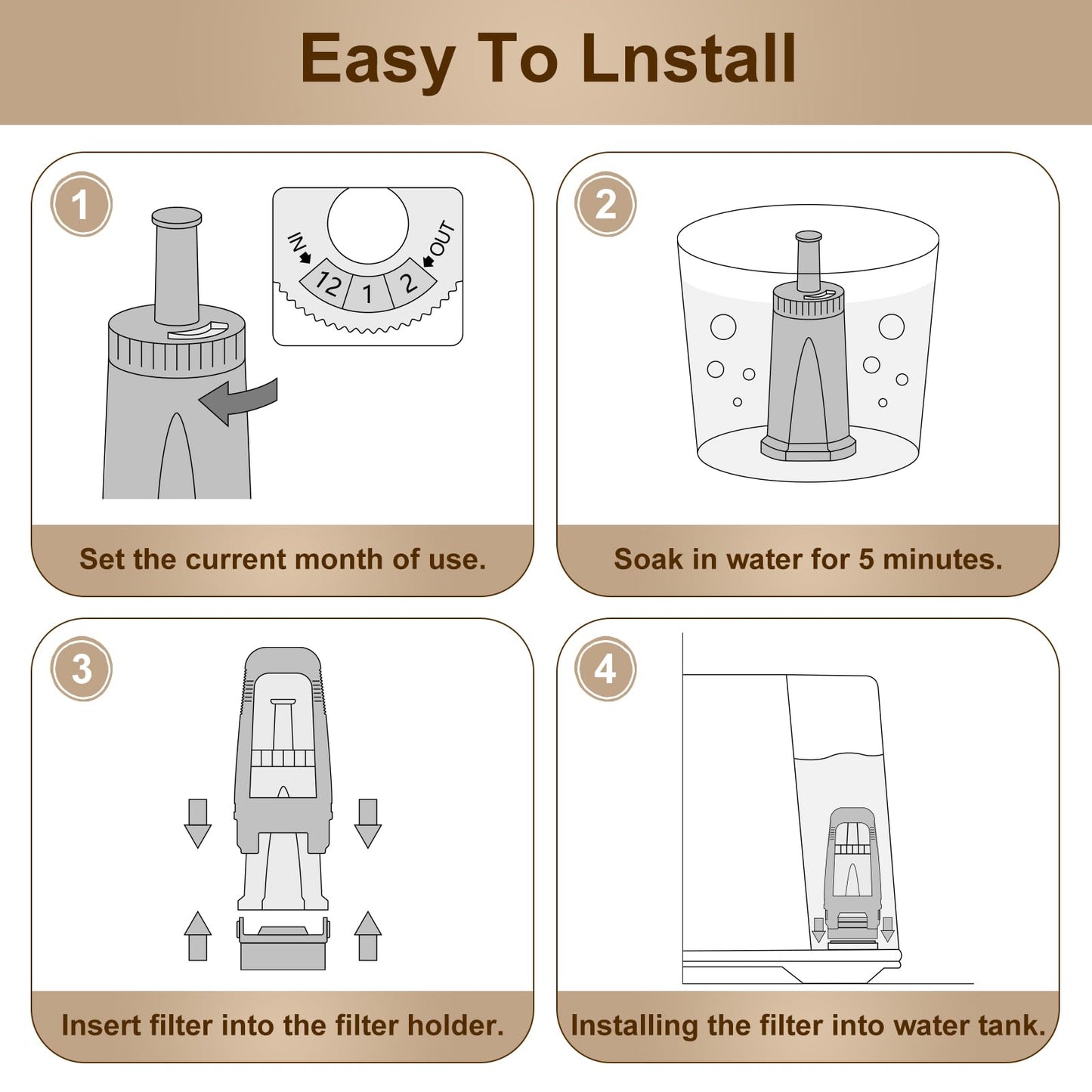 Easy To Lnstall

1

IN
12
1
2
OUT

Set the current month of use.

2

Soak in water for 5 minutes.

3

Insert filter into the filter holder.

4

Installing the filter into water tank.