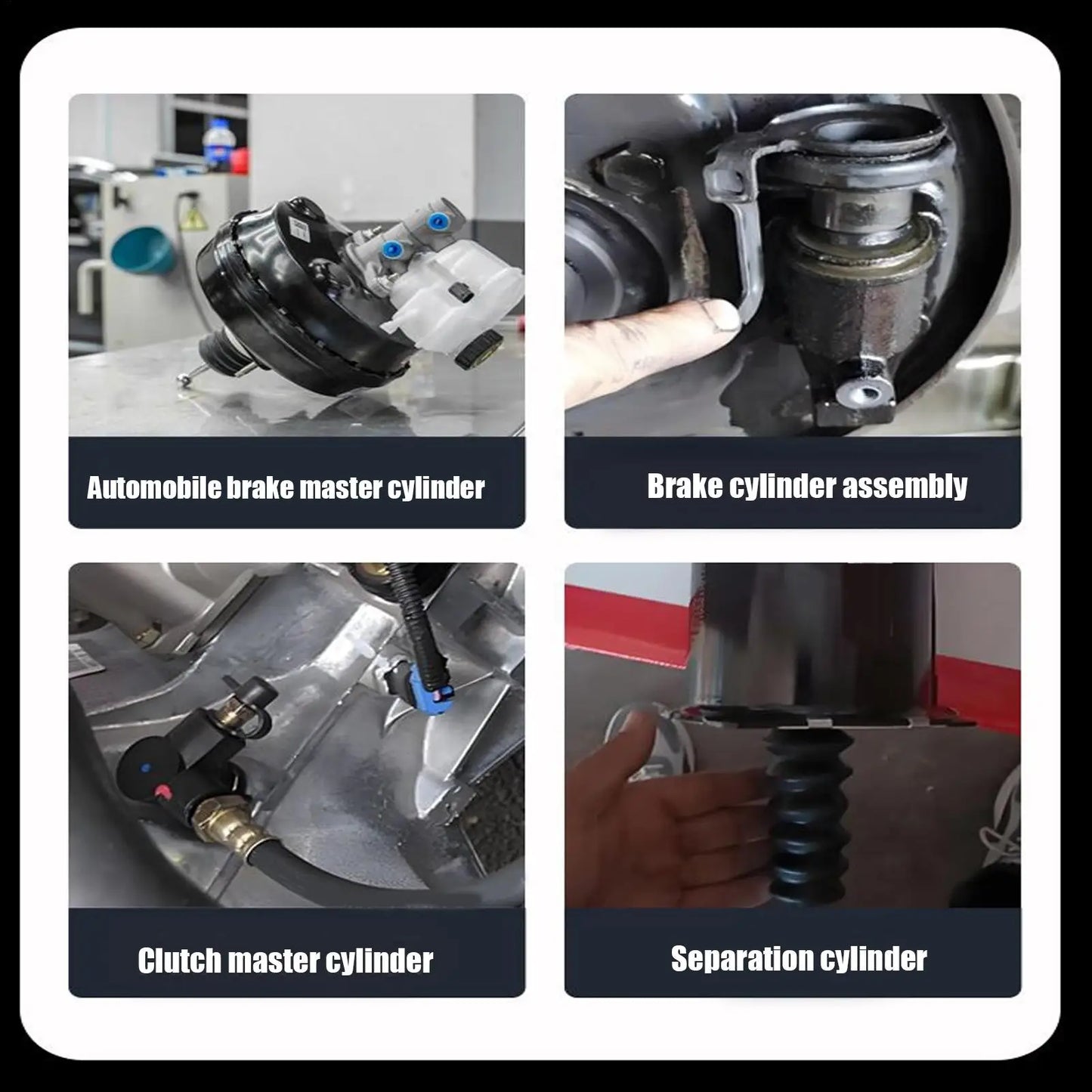 Automobile brake master cylinder

Brake cylinder assembly

Clutch master cylinder

Separation cylinder