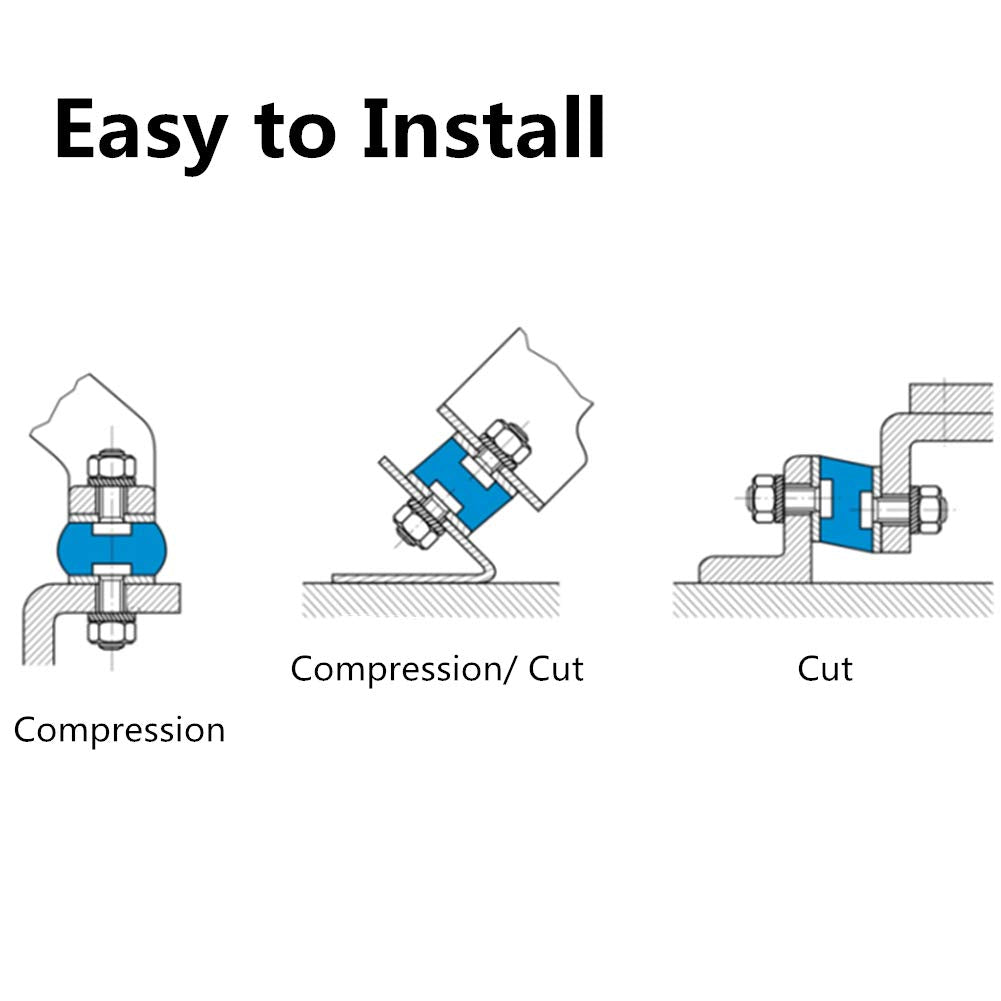 Easy to Install

Compression

Compression/ Cut

Cut