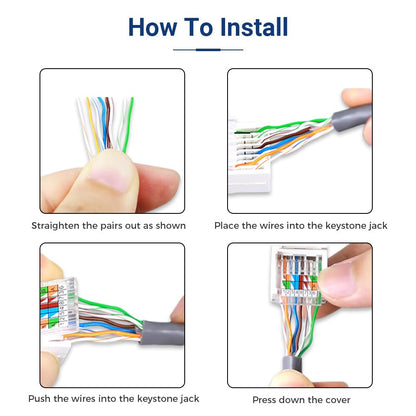 How To Install

Straighten the pairs out as shown

Place the wires into the keystone jack

Push the wires into the keystone jack

Press down the cover