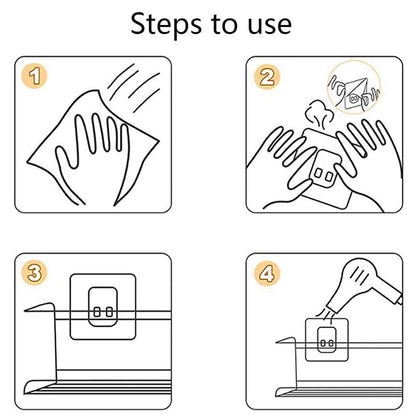 Steps to use

1

2

3

4