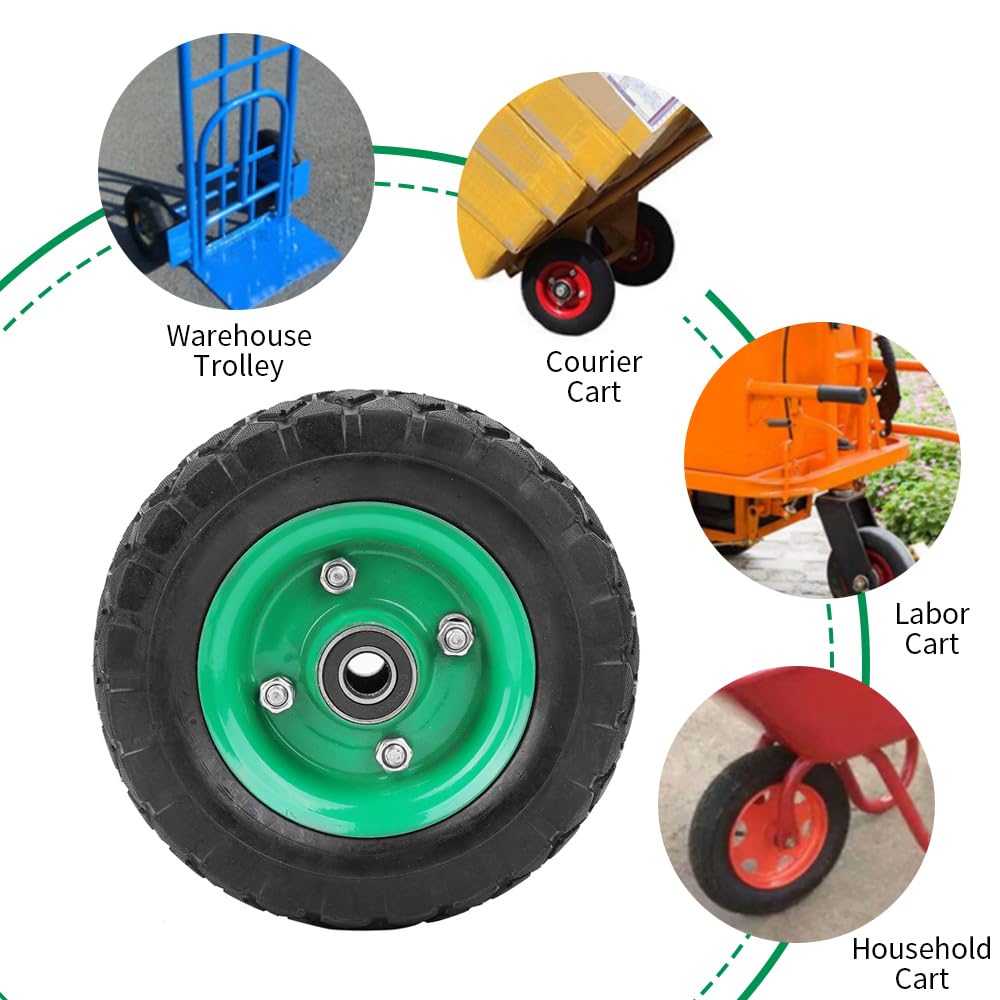 Warehouse Trolley

Courier Cart

Labor Cart

Household Cart