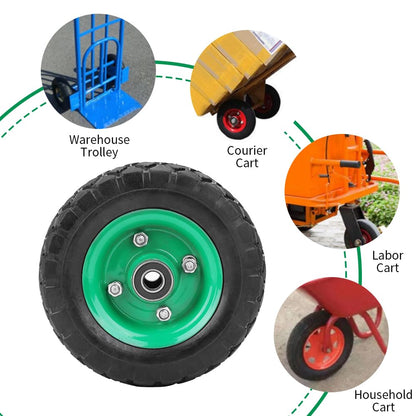 Warehouse Trolley

Courier Cart

Labor Cart

Household Cart