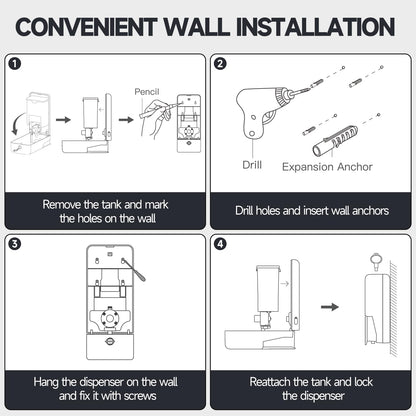 CONVENIENT WALL INSTALLATION

1

Pencil

Remove the tank and mark the holes on the wall

2

Drill

Expansion Anchor

Drill holes and insert wall anchors

3

Hang the dispenser on the wall and fix it with screws

4

Reattach the tank and lock the dispenser