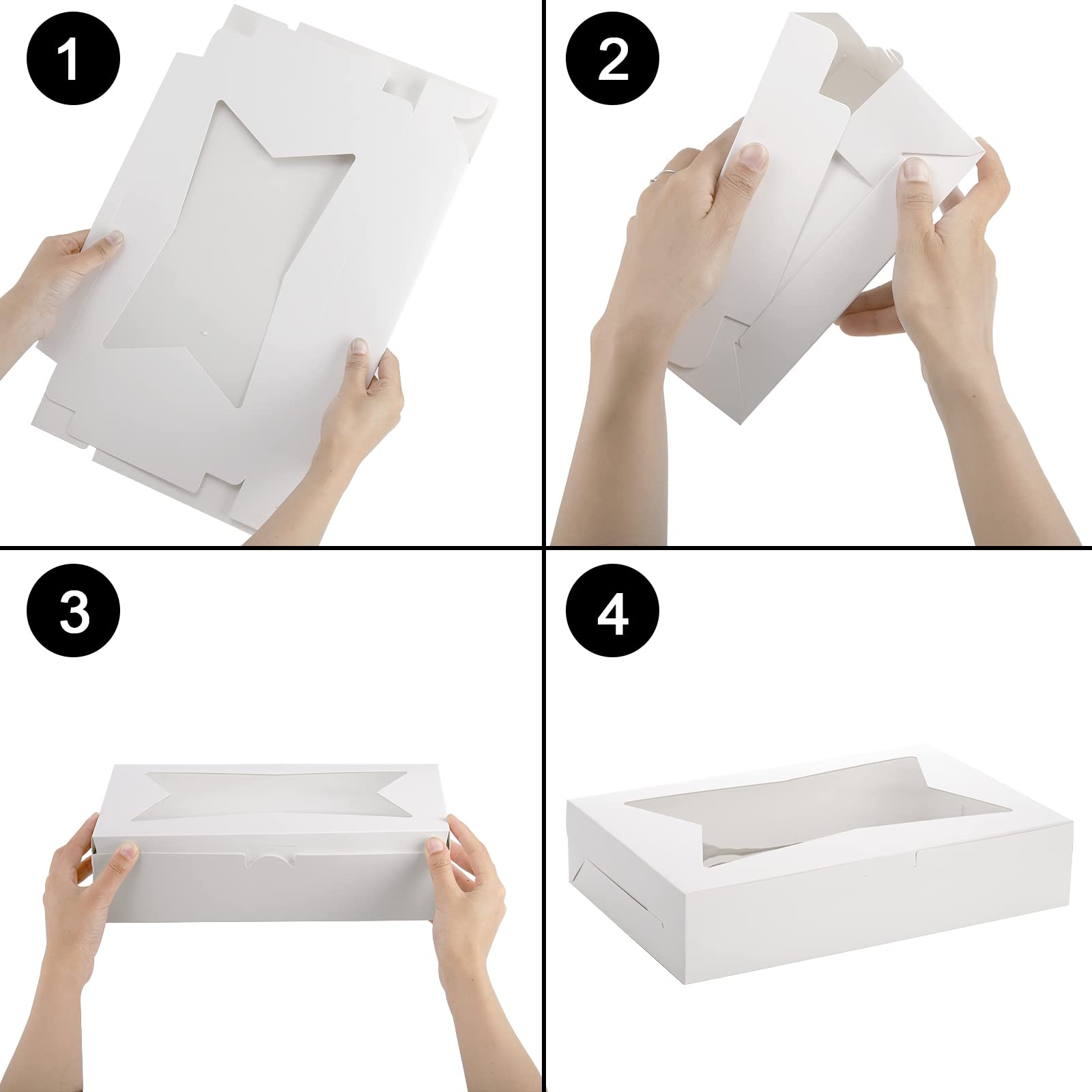 1

2

3

4