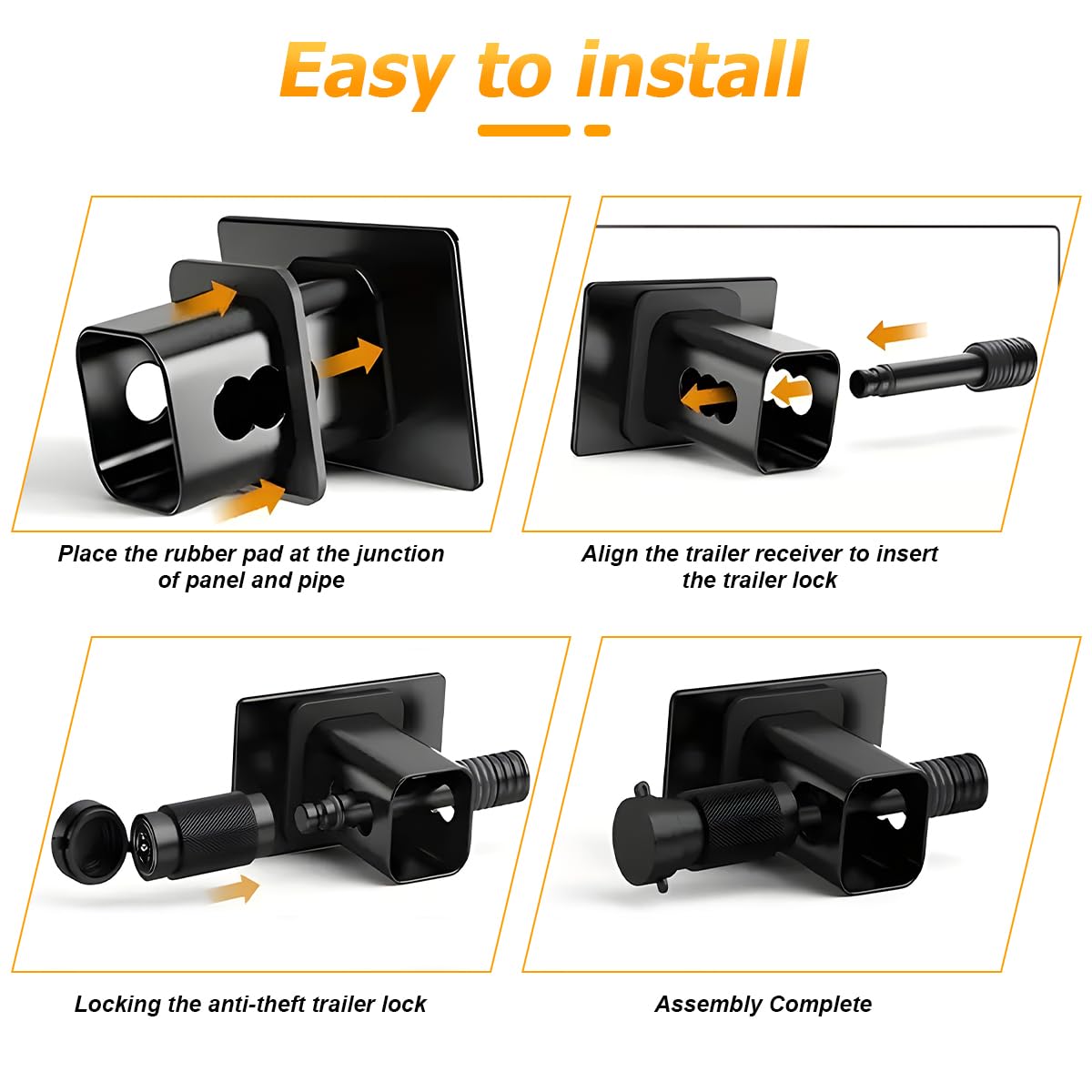 Easy to install

Place the rubber pad at the junction of panel and pipe

Align the trailer receiver to insert the trailer lock

Locking the anti-theft trailer lock

Assembly Complete