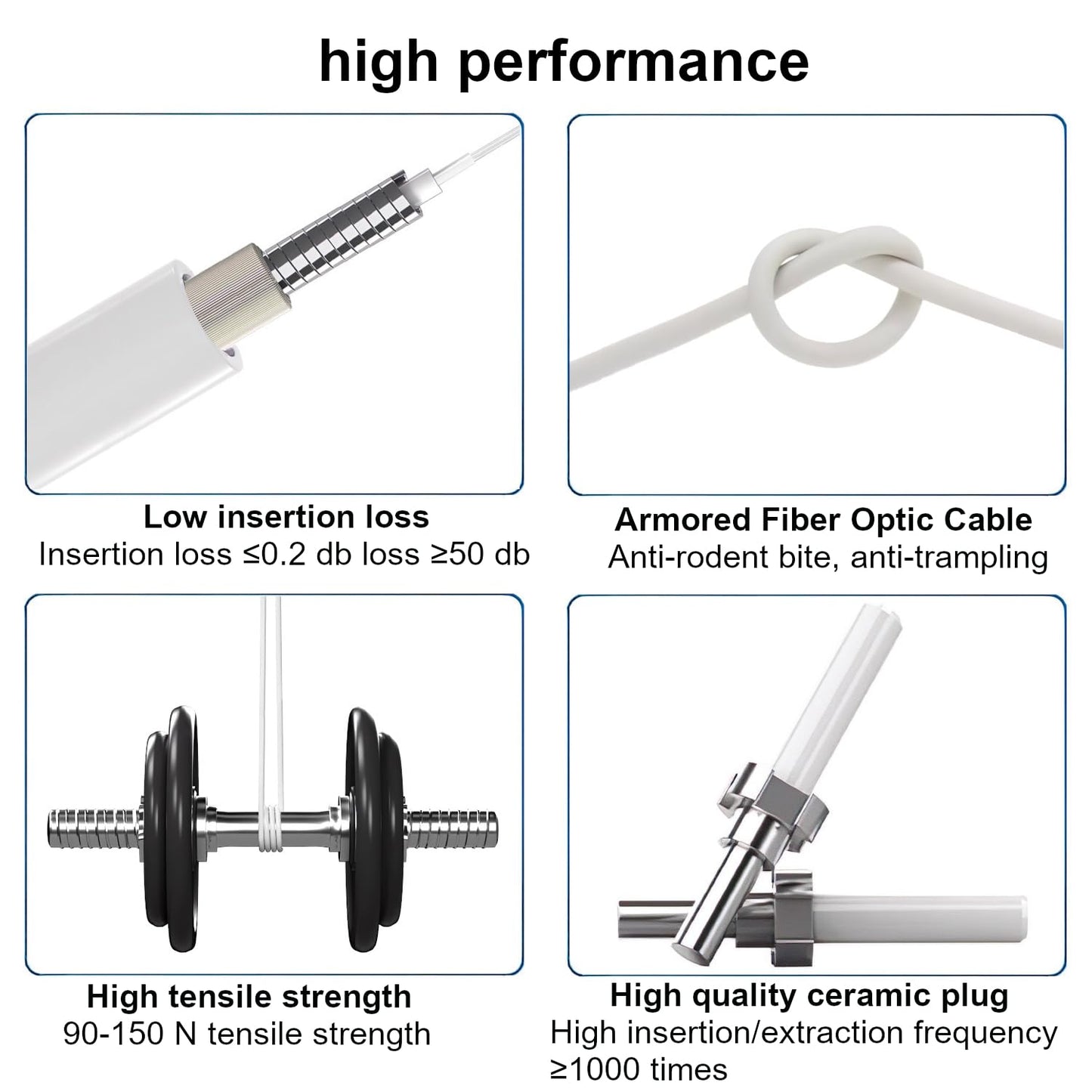 high performance

Low insertion loss
Insertion loss ≤0.2 db loss ≥50 db

Armored Fiber Optic Cable
Anti-rodent bite, anti-trampling

High tensile strength
90-150 N tensile strength

High quality ceramic plug
High insertion/extraction frequency ≥1000 times