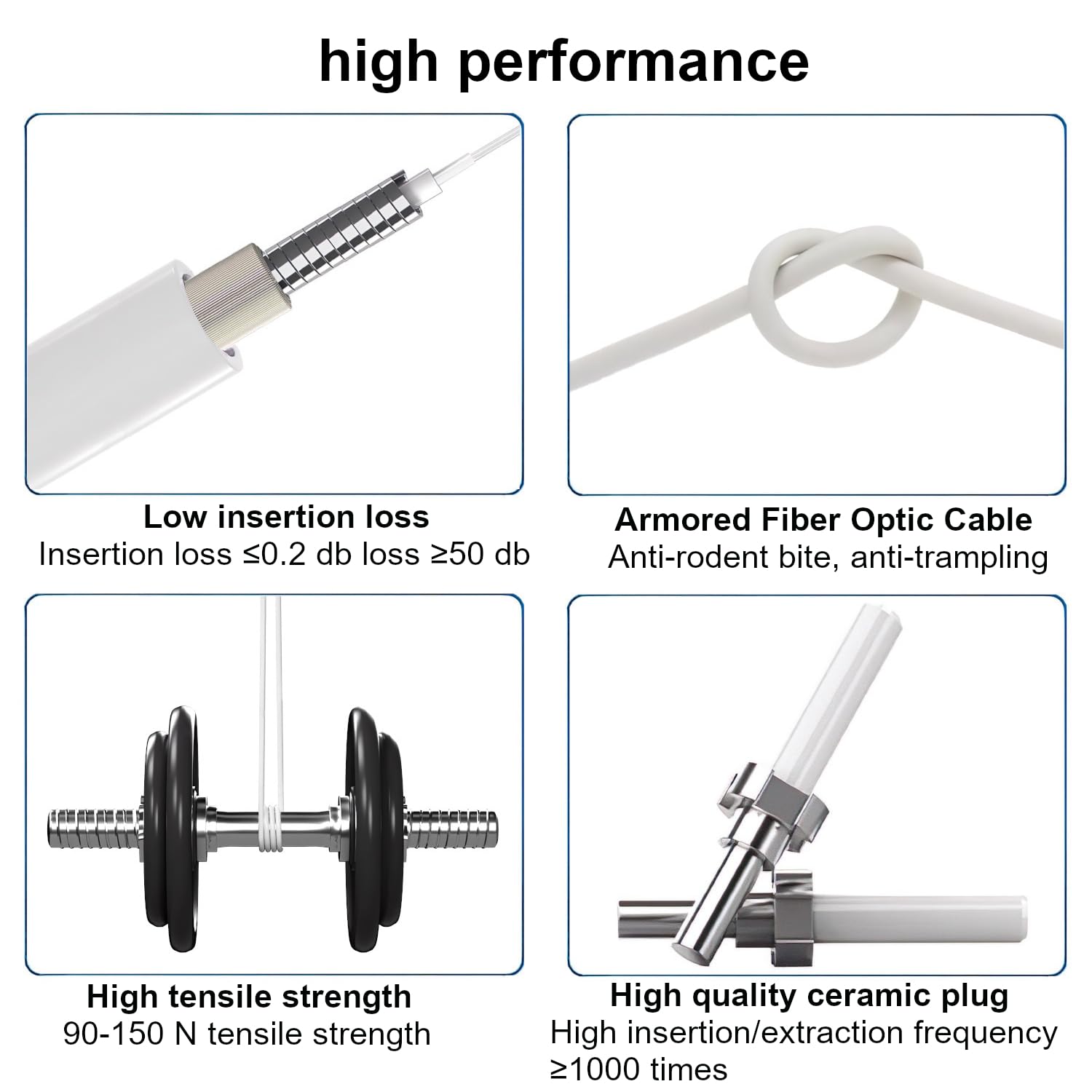 high performance

Low insertion loss
Insertion loss ≤0.2 db loss ≥50 db

Armored Fiber Optic Cable
Anti-rodent bite, anti-trampling

High tensile strength
90-150 N tensile strength

High quality ceramic plug
High insertion/extraction frequency ≥1000 times