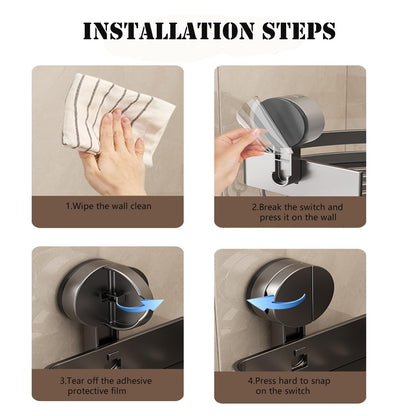 INSTALLATION STEPS

1.Wipe the wall clean

2.Break the switch and press it on the wall

3.Tear off the adhesive protective film

4.Press hard to snap on the switch