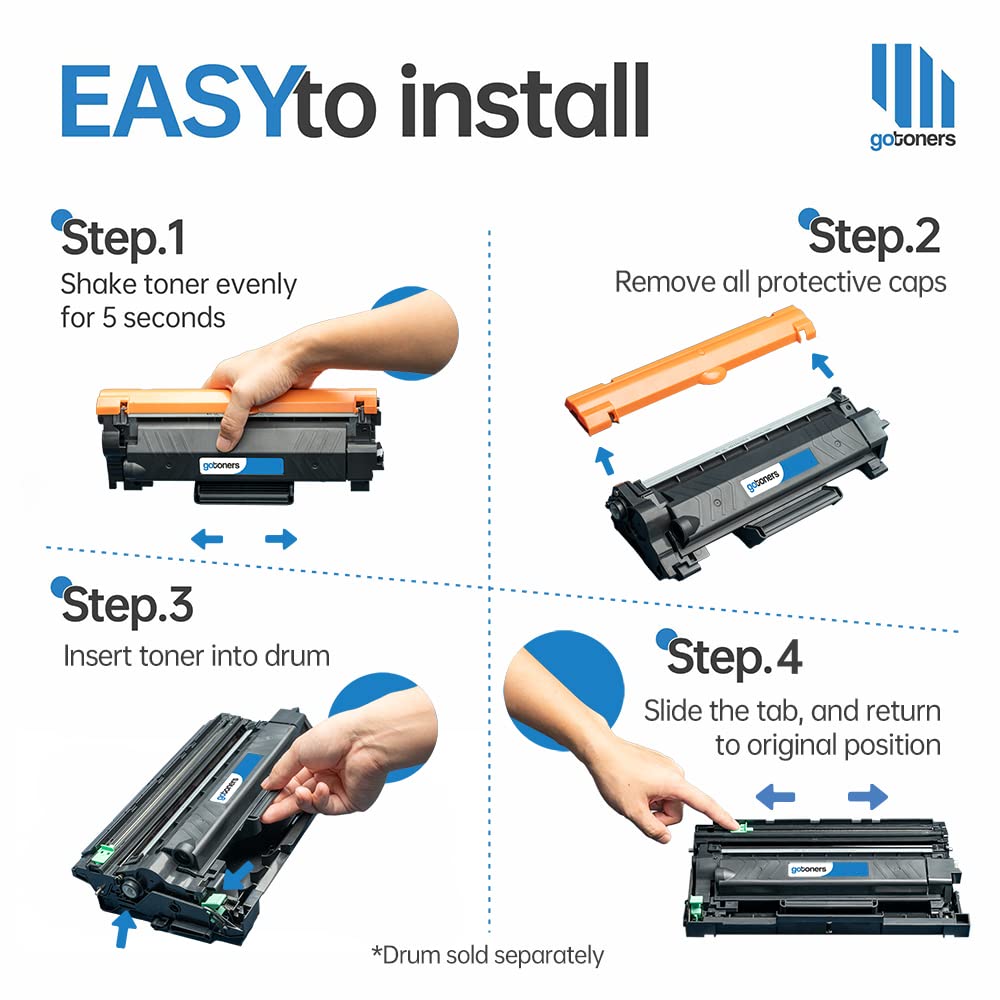 EASYto install

gotoners

Step.1
Shake toner evenly for 5 seconds

gotoners

Step.2
Remove all protective caps

gotoners

Step.3
Insert toner into drum

gotoners

Step.4
Slide the tab, and return to original position

gotoners

*Drum sold separately