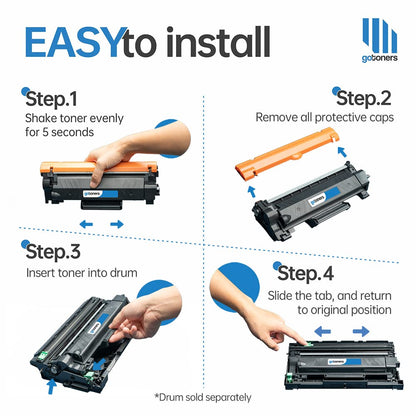 EASYto install

gotoners

Step.1
Shake toner evenly for 5 seconds

gotoners

Step.2
Remove all protective caps

gotoners

Step.3
Insert toner into drum

gotoners

Step.4
Slide the tab, and return to original position

gotoners

*Drum sold separately