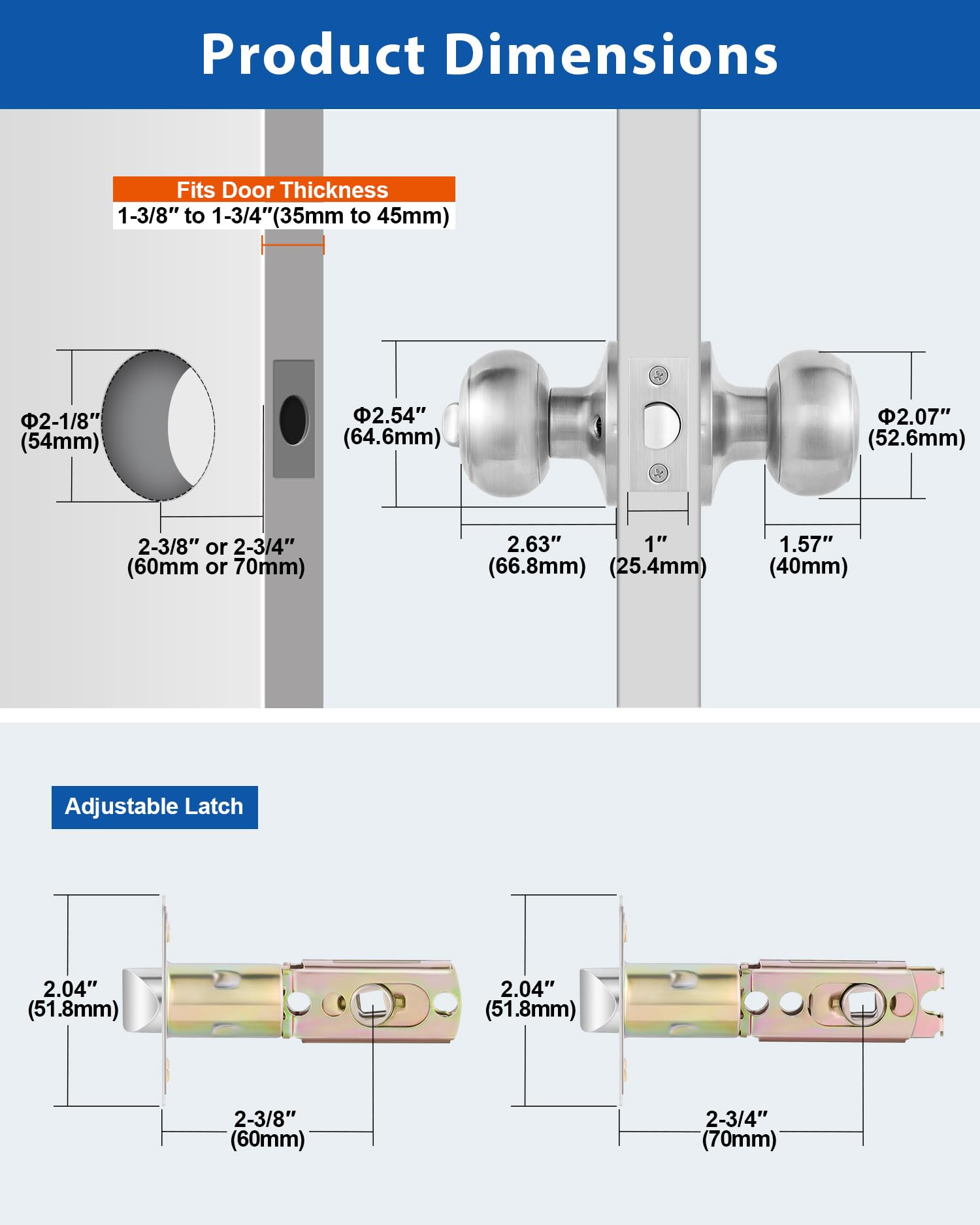 Product Dimensions

Fits Door Thickness
1-3/8″ to 1-3/4″(35mm to 45mm)

Φ2-1/8″
(54mm)

2-3/8″ or 2-3/4″
(60mm or 70mm)

Φ2.54″
(64.6mm)

Φ2.07″
(52.6mm)

2.63″
(66.8mm)

1″
(25.4mm)

1.57″
(40mm)

Adjustable Latch

2.04″
(51.8mm)

2-3/8″
(60mm)

2.04″
(51.8mm)

2-3/4″
(70mm)