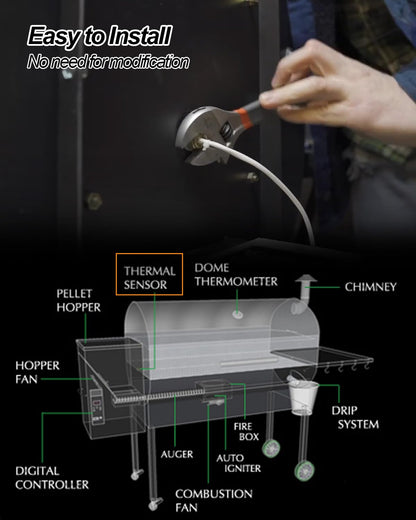 Easy to Install
No need for modification

THERMAL SENSOR

DOME THERMOMETER

CHIMNEY

PELLET HOPPER

HOPPER FAN

DRIP SYSTEM

FIRE BOX

AUGER

AUTO IGNITER

DIGITAL CONTROLLER

COMBUSTION FAN