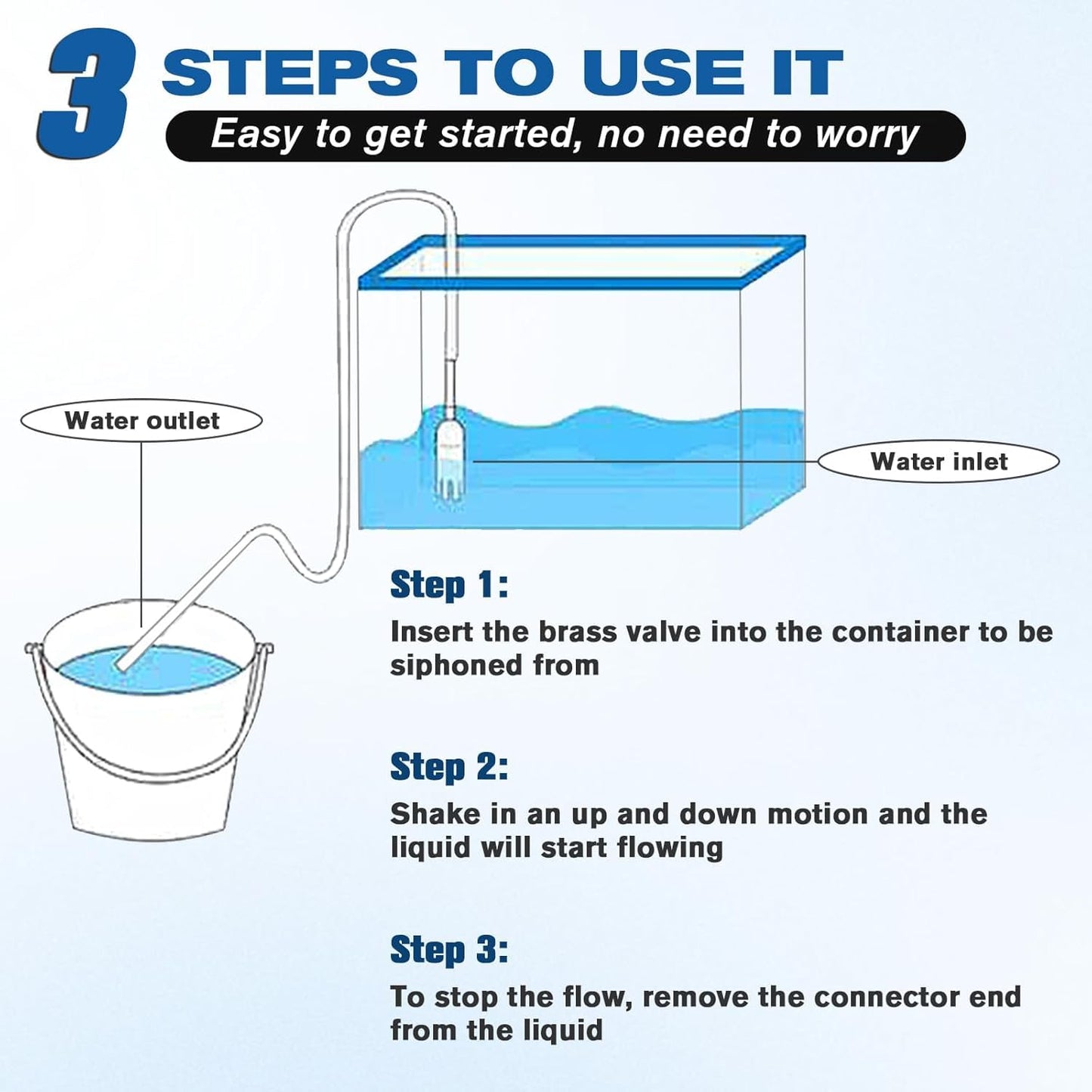 3 STEPS TO USE IT

Easy to get started, no need to worry

Water outlet

Water inlet

Step 1:
Insert the brass valve into the container to be siphoned from

Step 2:
Shake in an up and down motion and the liquid will start flowing

Step 3:
To stop the flow, remove the connector end from the liquid