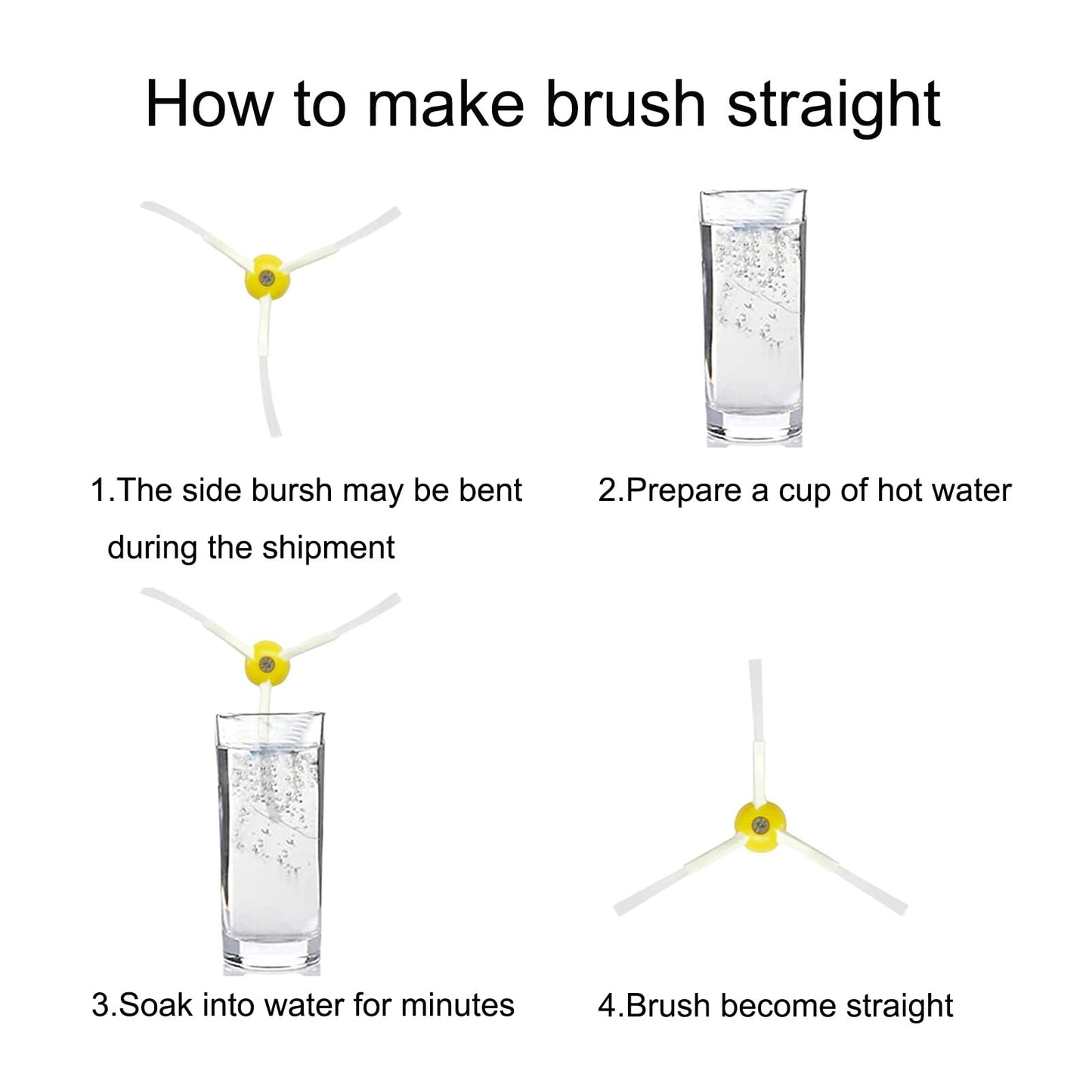 How to make brush straight

1.The side bursh may be bent during the shipment

2.Prepare a cup of hot water

3.Soak into water for minutes

4.Brush become straight