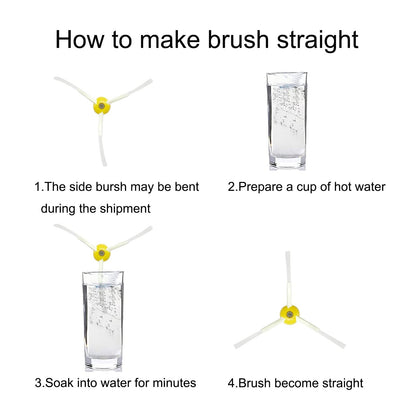 How to make brush straight

1.The side bursh may be bent during the shipment

2.Prepare a cup of hot water

3.Soak into water for minutes

4.Brush become straight