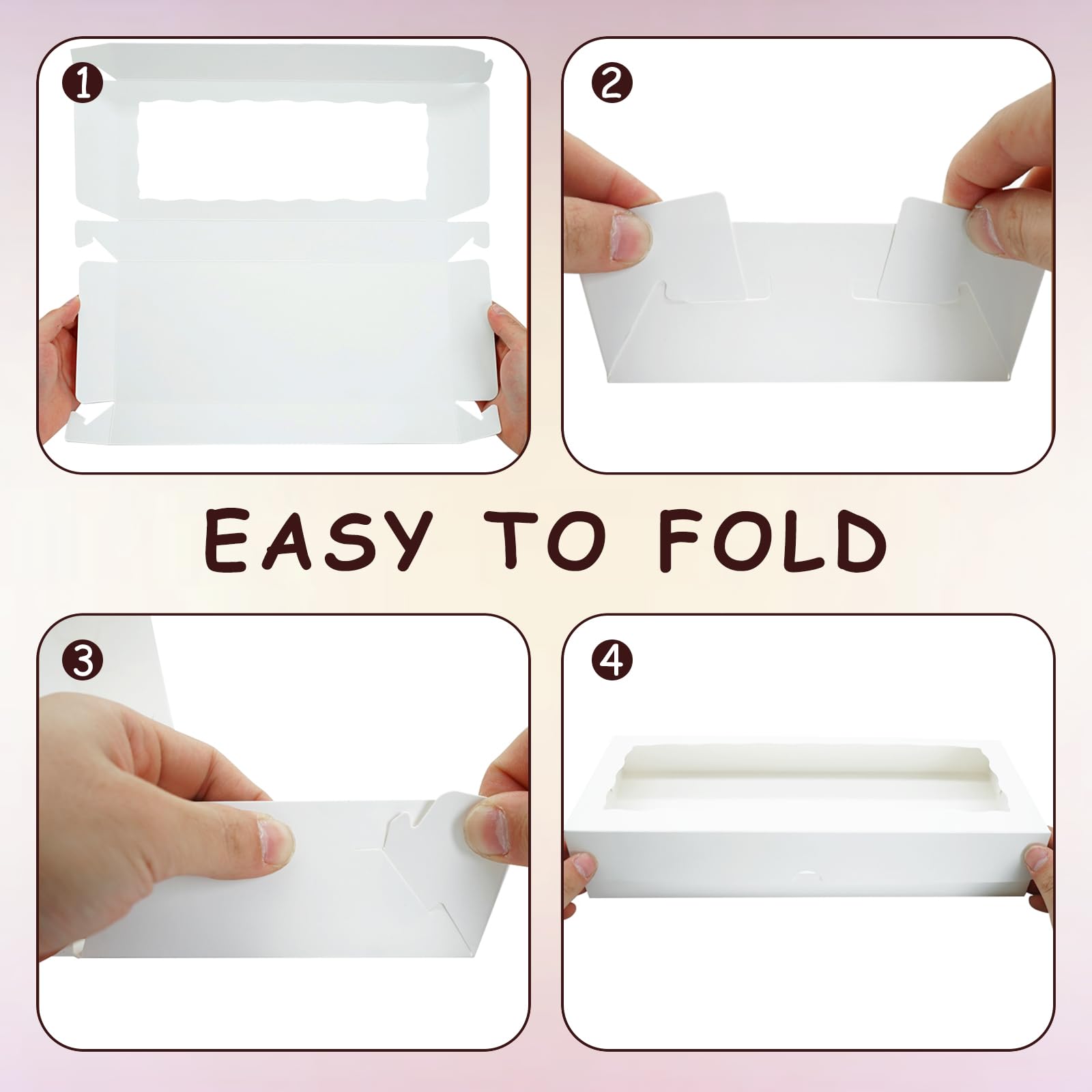 1

2

EASY TO FOLD

3

4