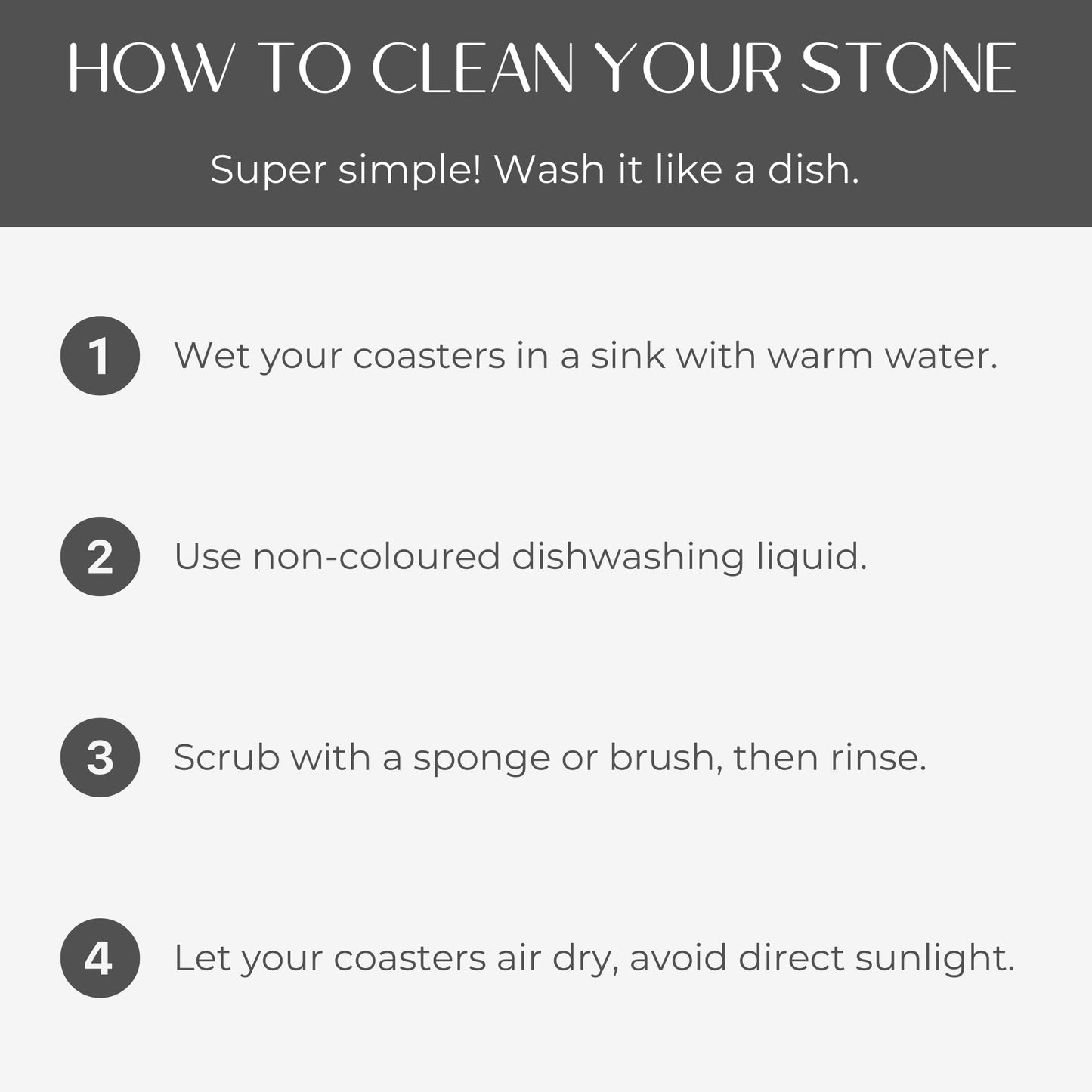 HOW TO CLEAN YOUR STONE

Super simple! Wash it like a dish.

1 Wet your coasters in a sink with warm water.

2 Use non-coloured dishwashing liquid.

3 Scrub with a sponge or brush, then rinse.

4 Let your coasters air dry, avoid direct sunlight.