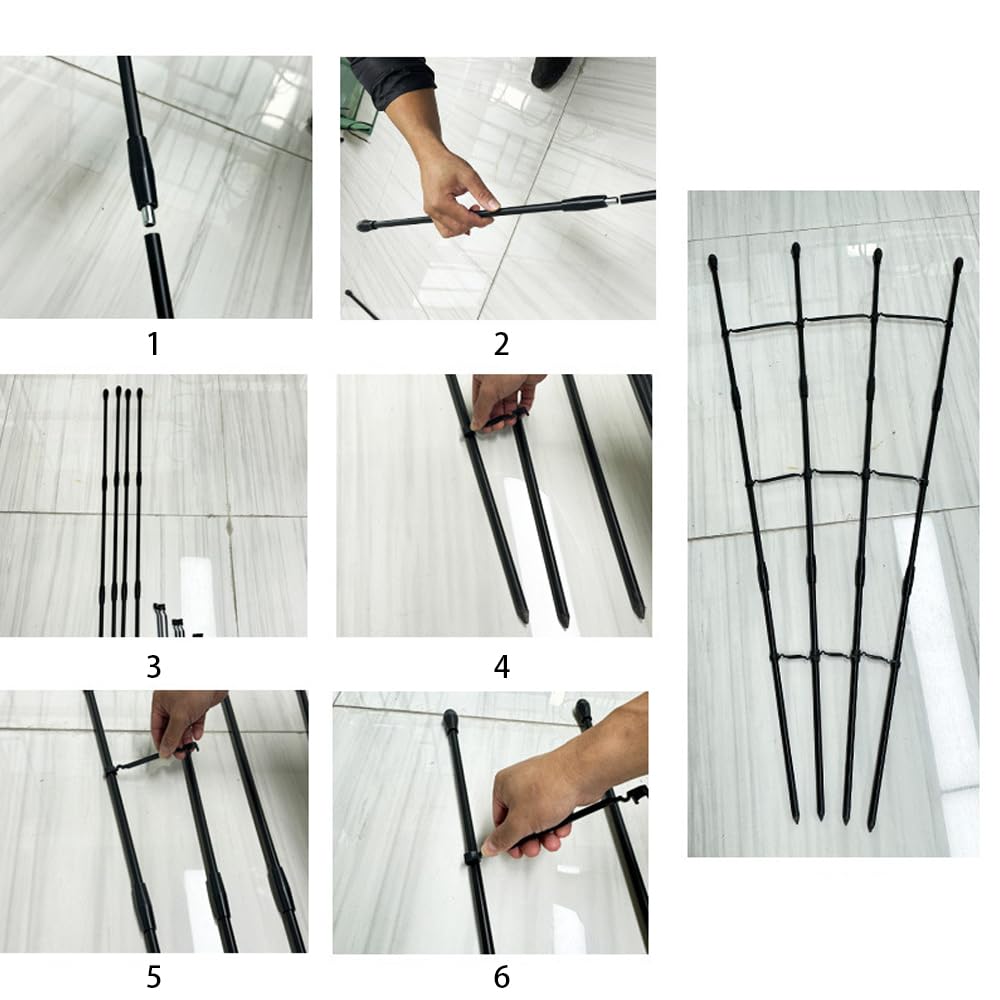 1

2

3

4

5

6