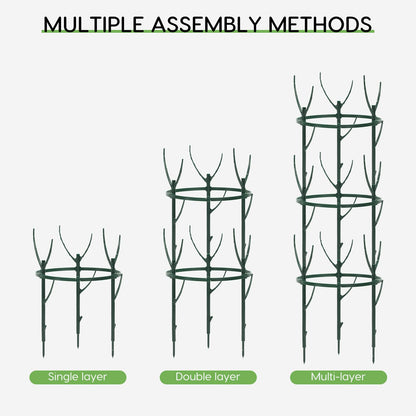 MULTIPLE ASSEMBLY METHODS

Single layer

Double layer

Multi-layer