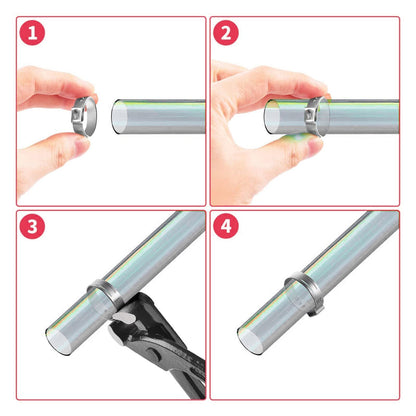 1

2

3

4