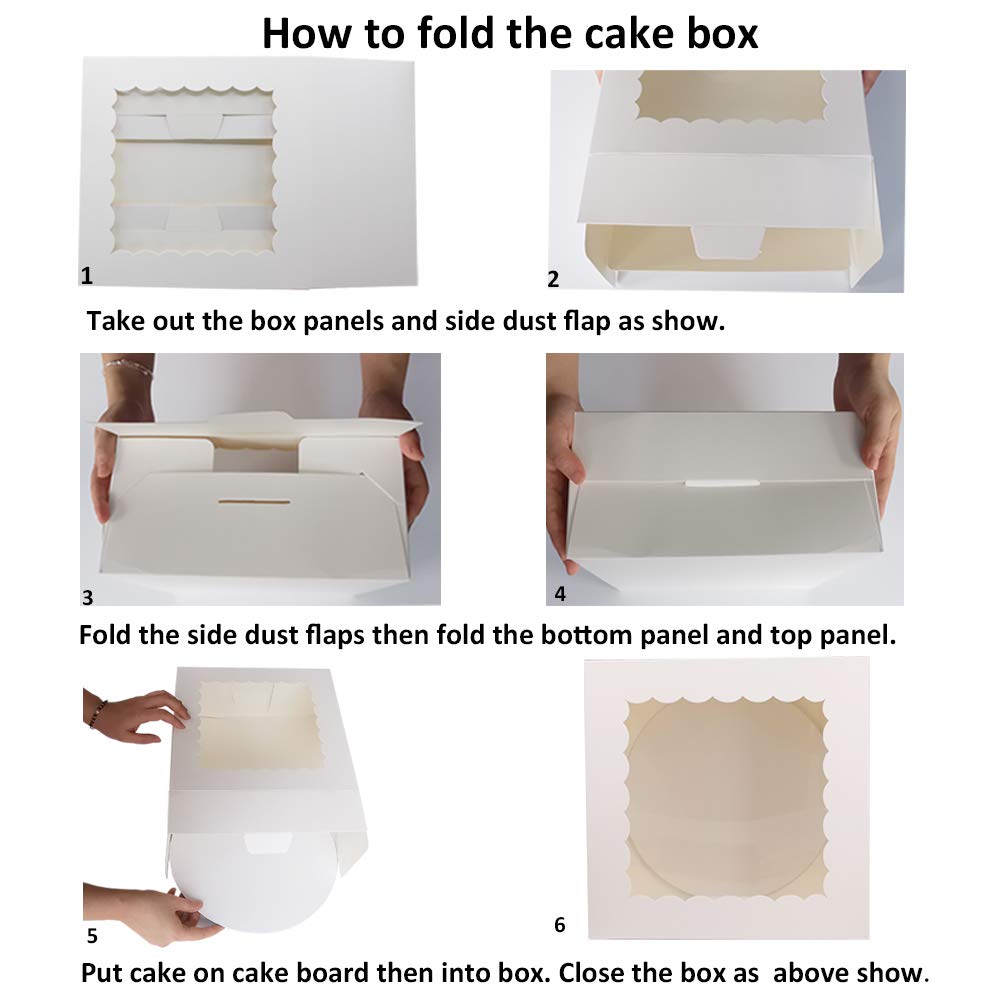 How to fold the cake box

1

2

Take out the box panels and side dust flap as show.

3

4

Fold the side dust flaps then fold the bottom panel and top panel.

5

6

Put cake on cake board then into box. Close the box as above show.