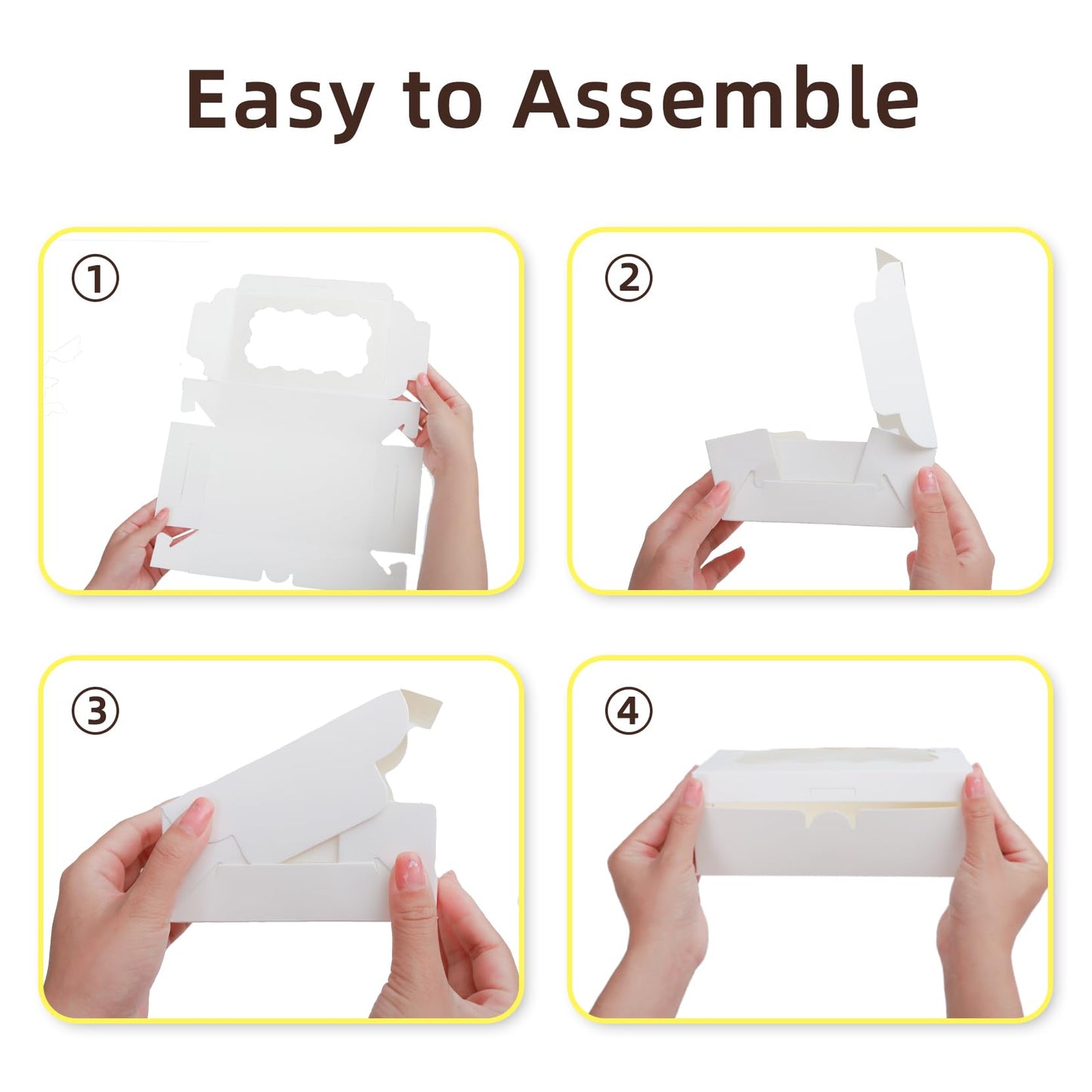 Easy to Assemble

①

②

③

④