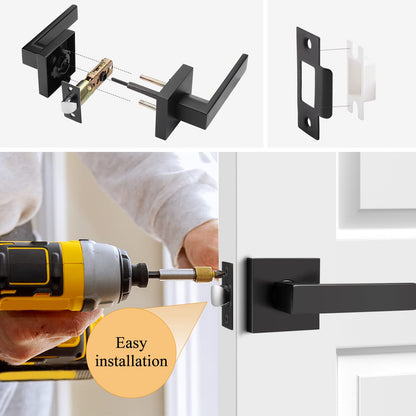 Easy installation