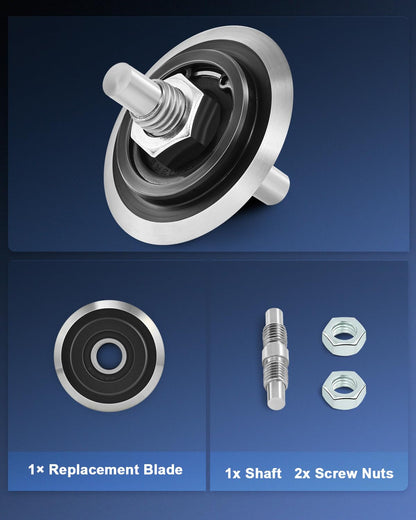 1× Replacement Blade

1x Shaft 2x Screw Nuts