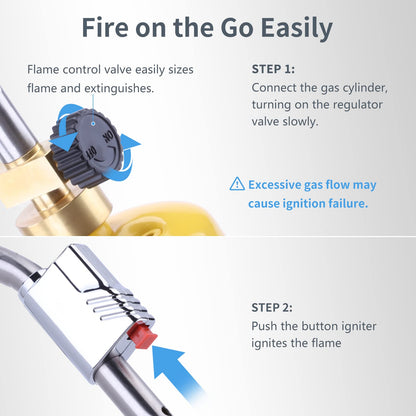 Fire on the Go Easily

Flame control valve easily sizes flame and extinguishes.

ON

OFF

STEP 1:
Connect the gas cylinder, turning on the regulator valve slowly.

Excessive gas flow may cause ignition failure.

STEP 2:
Push the button igniter ignites the flame