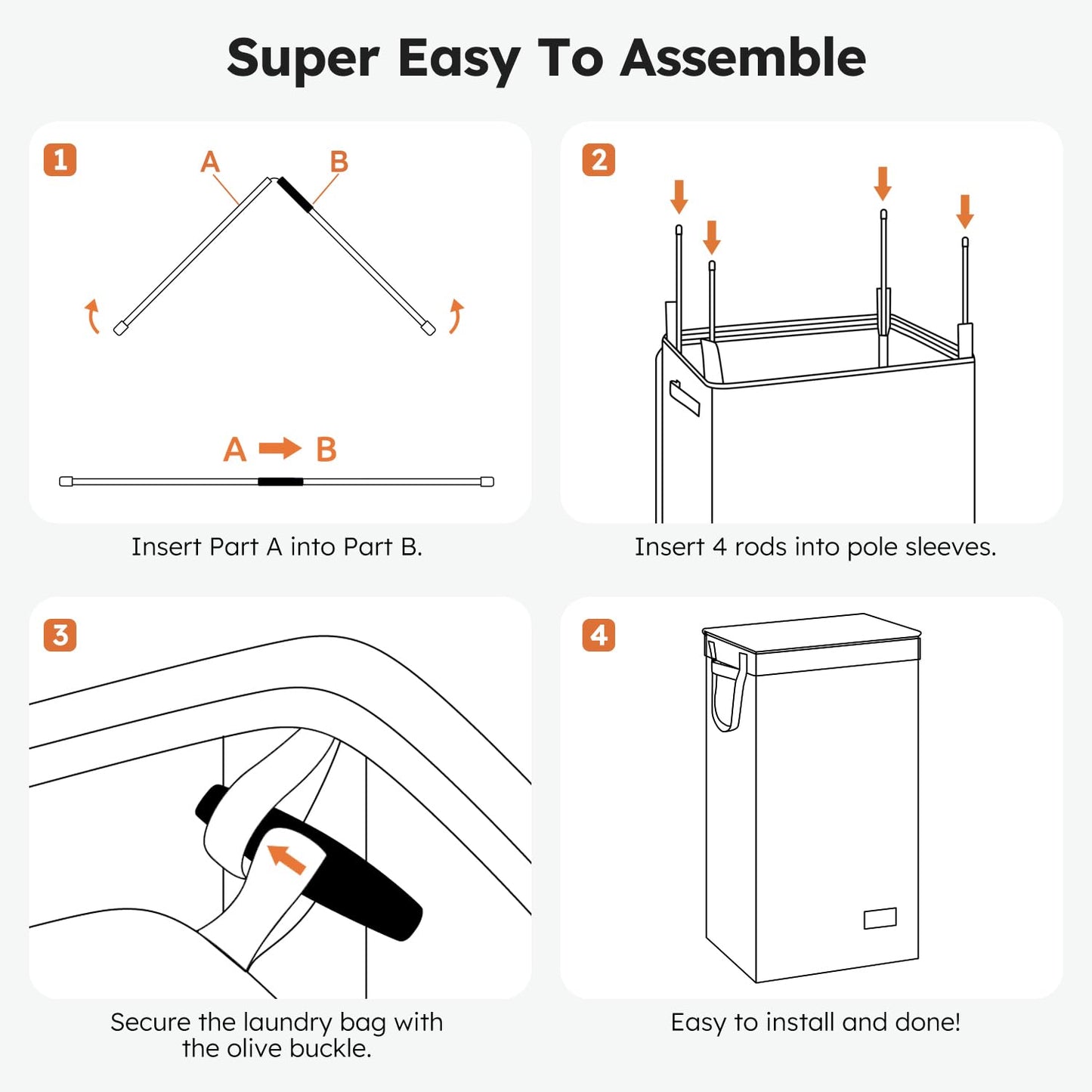 Super Easy To Assemble

1

A B

A B

Insert Part A into Part B.

2

Insert 4 rods into pole sleeves.

3

Secure the laundry bag with the olive buckle.

4

Easy to install and done!