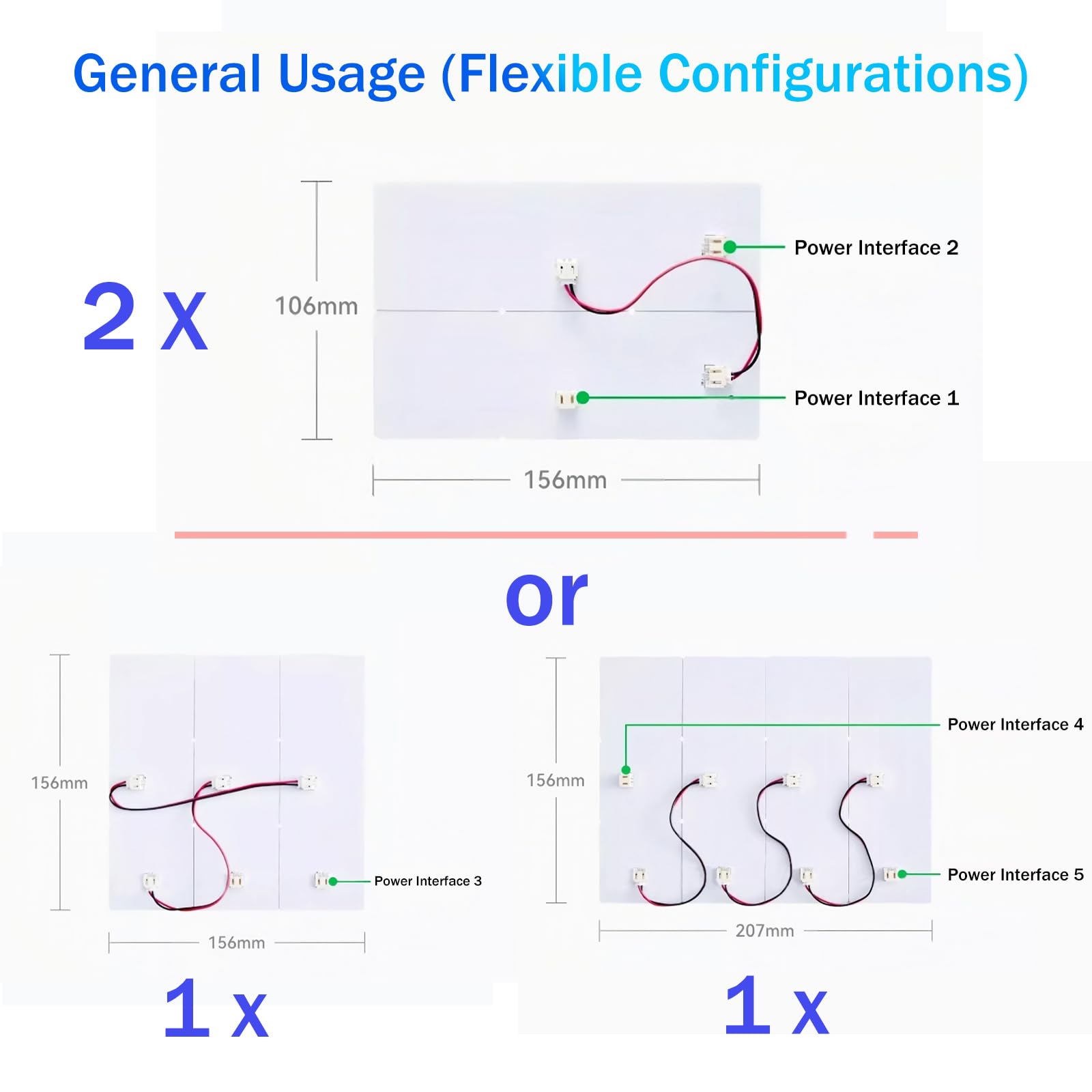 General Usage (Flexible Configurations)

2 x

106mm

Power Interface 2

Power Interface 1

156mm

or

156mm

Power Interface 3

156mm

1 x

156mm

Power Interface 4

Power Interface 5

207mm

1 x