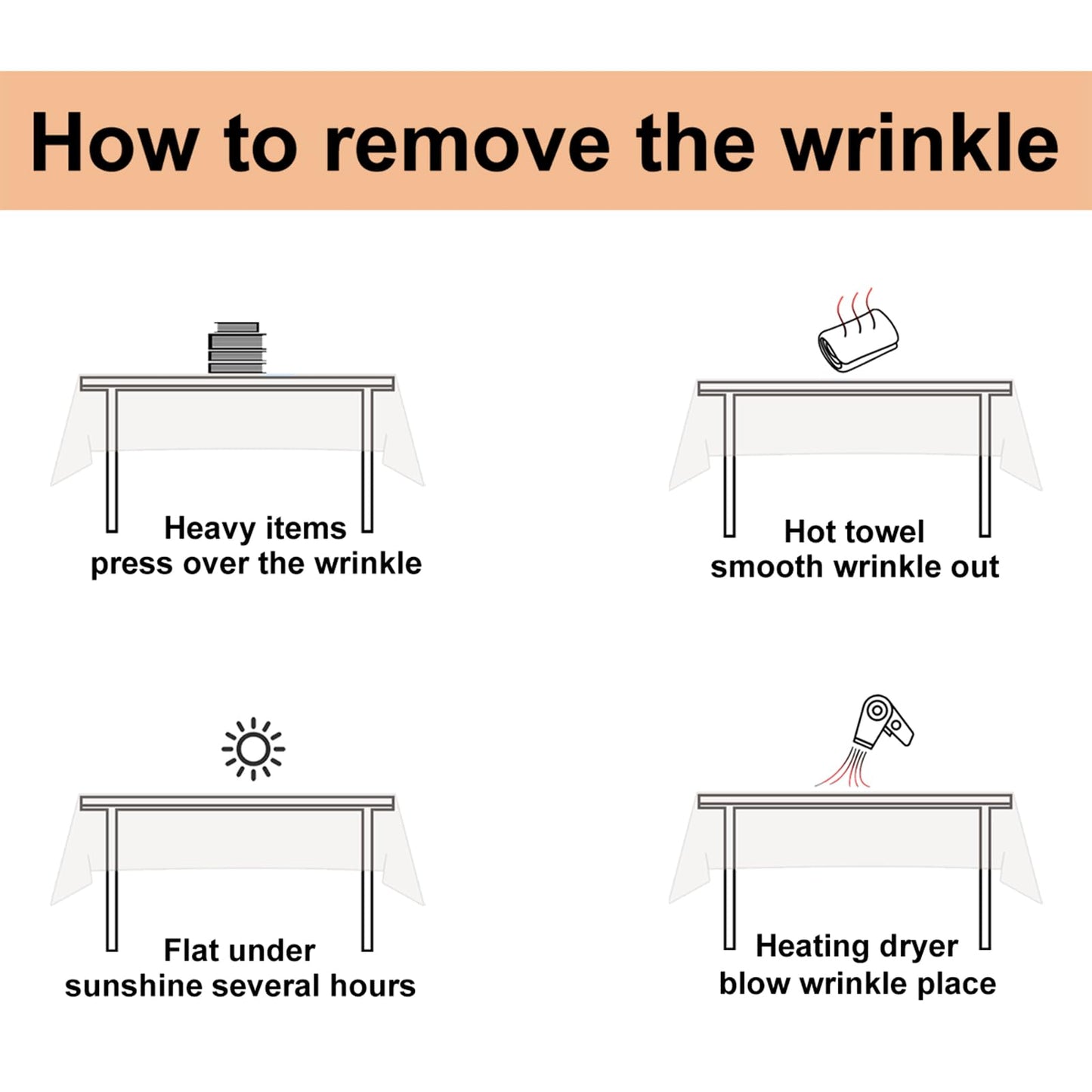 How to remove the wrinkle

Heavy items
press over the wrinkle

Hot towel
smooth wrinkle out

Flat under
sunshine several hours

Heating dryer
blow wrinkle place