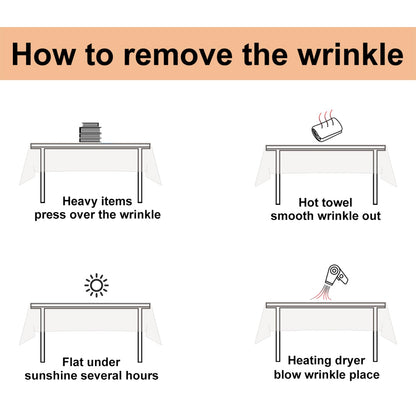 How to remove the wrinkle

Heavy items
press over the wrinkle

Hot towel
smooth wrinkle out

Flat under
sunshine several hours

Heating dryer
blow wrinkle place