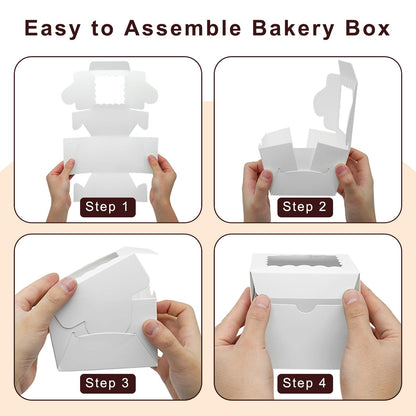 Easy to Assemble Bakery Box

Step 1

Step 2

Step 3

Step 4