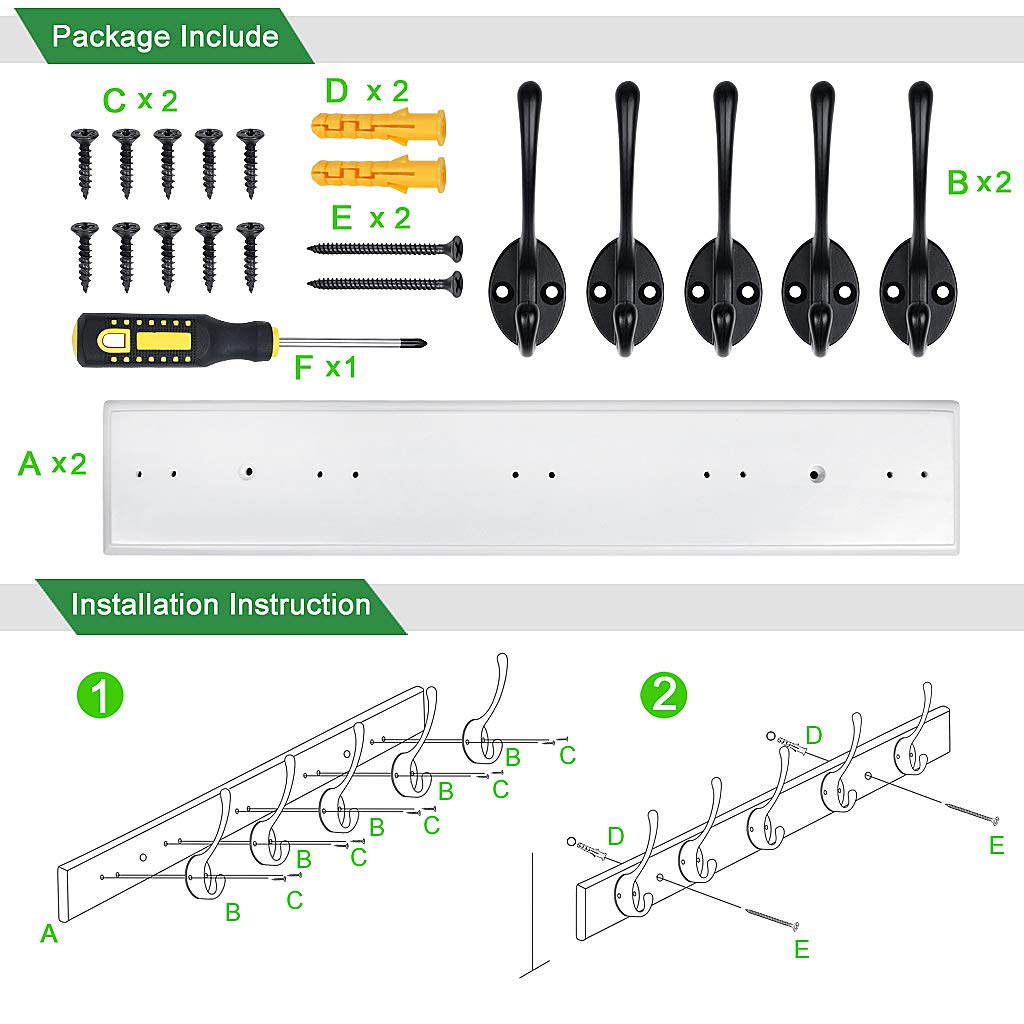 Package Include

C x 2

D x 2

E x 2

B x2

F x1

A x2

Installation Instruction

1

B C
B C
B C
B C
B C
A

2

D
D
E
E