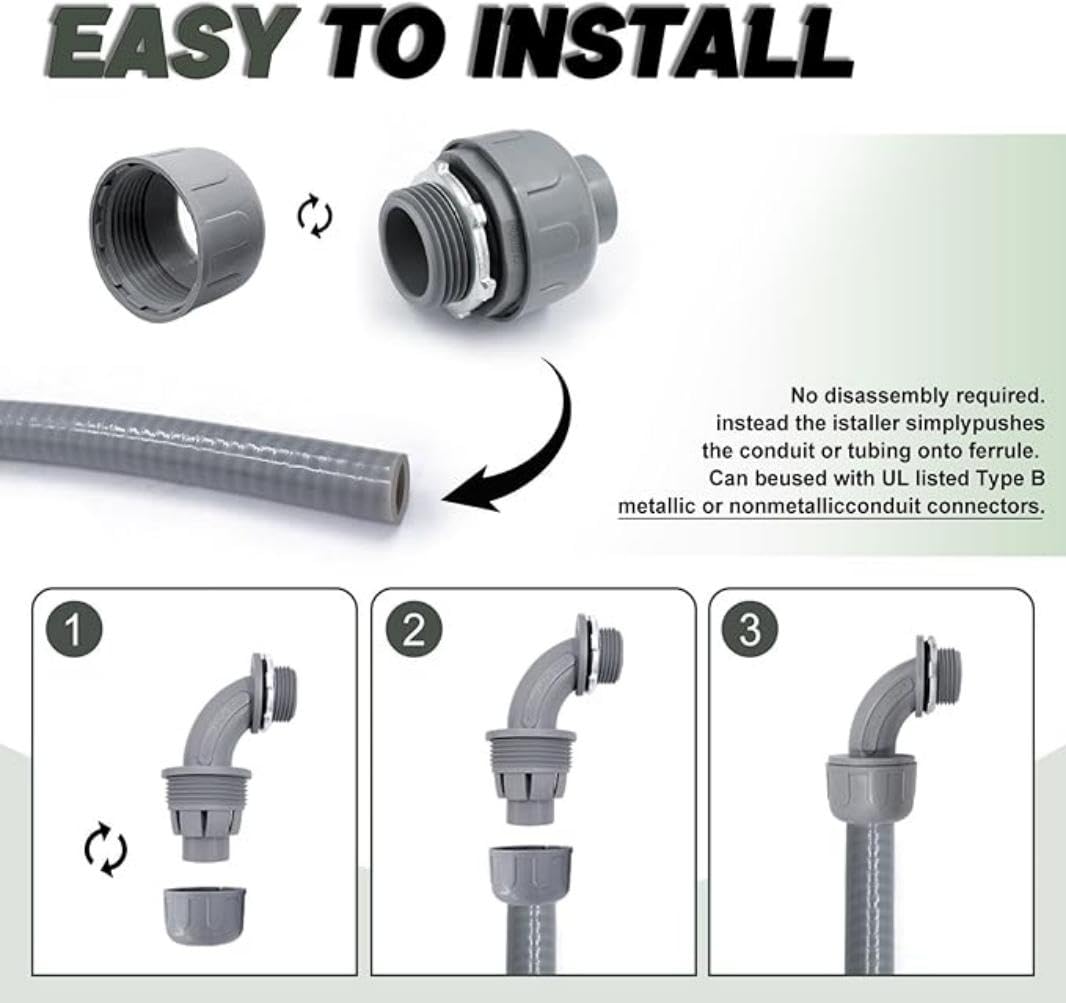 EASY TO INSTALL

No disassembly required. instead the istaller simplypushes the conduit or tubing onto ferrule. Can beused with UL listed Type B metallic or nonmetallicconduit connectors.

1

2

3