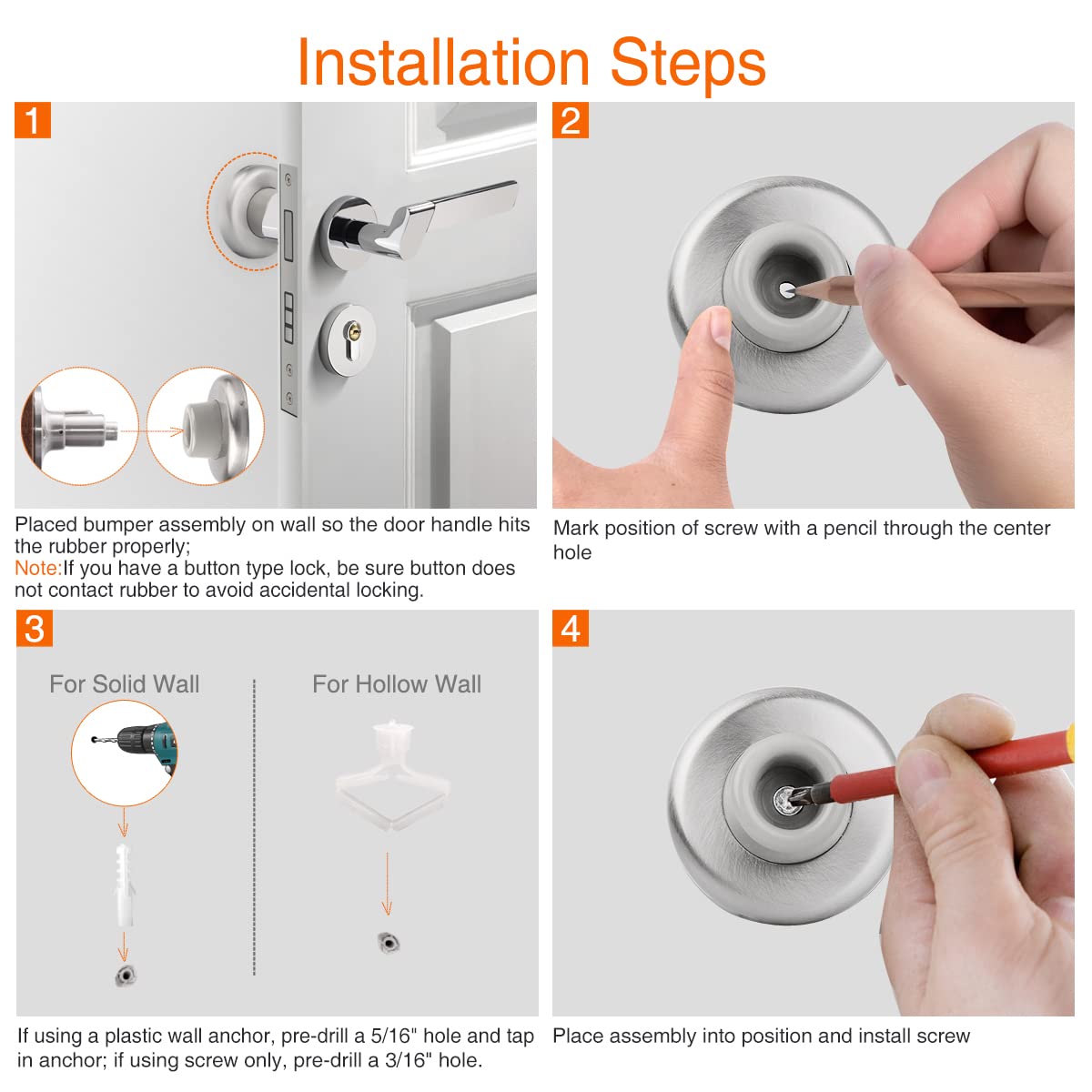 Installation Steps

1

Placed bumper assembly on wall so the door handle hits the rubber properly;
Note:If you have a button type lock, be sure button does not contact rubber to avoid accidental locking.

2

Mark position of screw with a pencil through the center hole

3

For Solid Wall

For Hollow Wall

If using a plastic wall anchor, pre-drill a 5/16" hole and tap in anchor; if using screw only, pre-drill a 3/16" hole.

4

Place assembly into position and install screw