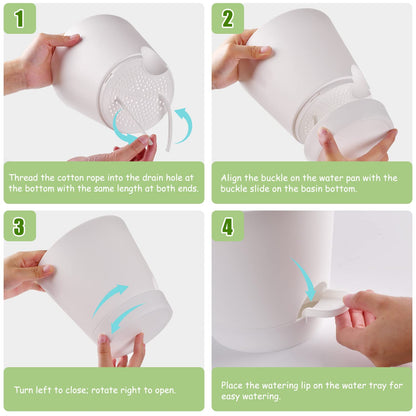 1

Thread the cotton rope into the drain hole at the bottom with the same length at both ends.

2

Align the buckle on the water pan with the buckle slide on the basin bottom.

3

Turn left to close; rotate right to open.

4

Place the watering lip on the water tray for easy watering.