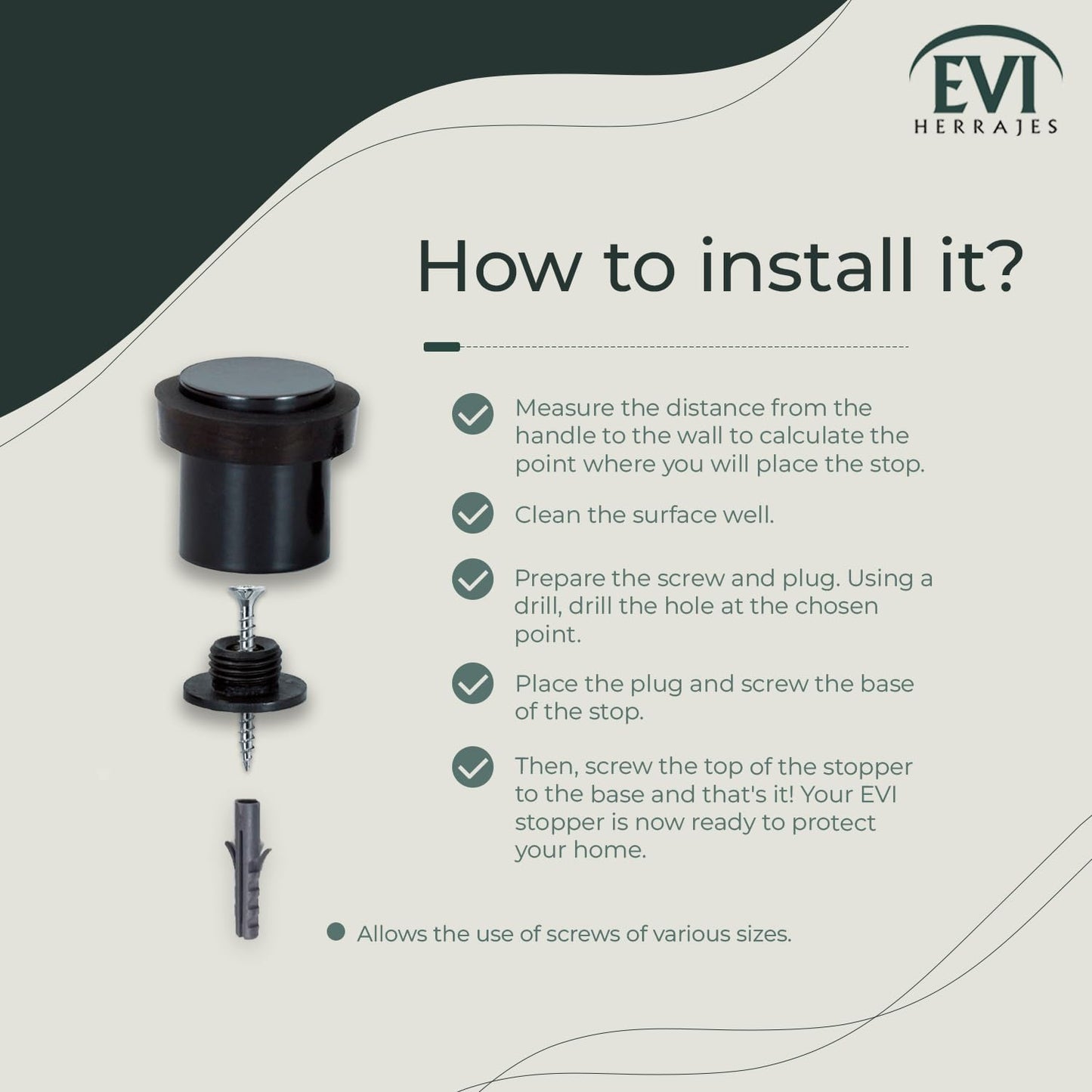 EVI
HERRAJES

How to install it?

Measure the distance from the handle to the wall to calculate the point where you will place the stop.

Clean the surface well.

Prepare the screw and plug. Using a drill, drill the hole at the chosen point.

Place the plug and screw the base of the stop.

Then, screw the top of the stopper to the base and that's it! Your EVI stopper is now ready to protect your home.

Allows the use of screws of various sizes.