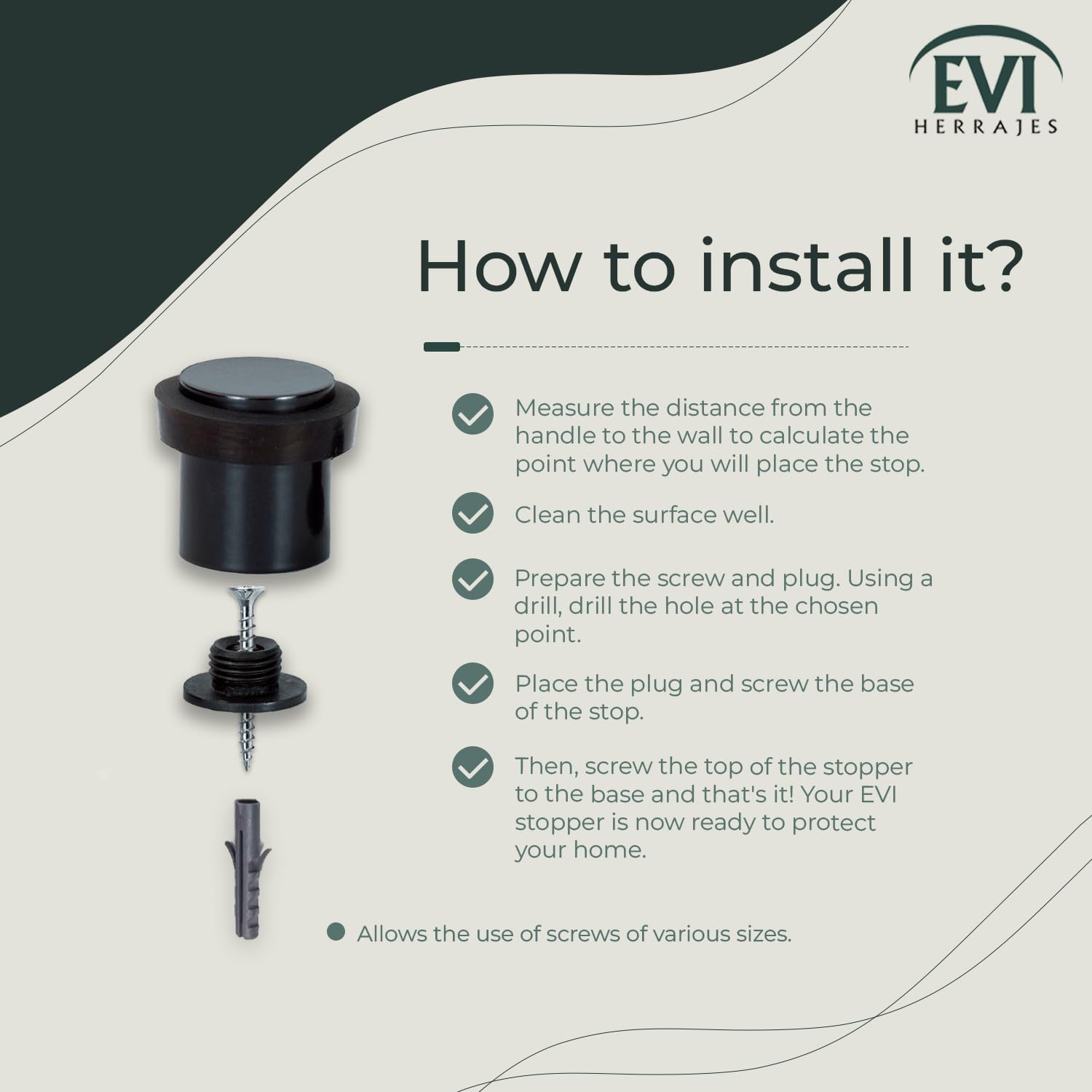 EVI
HERRAJES

How to install it?

Measure the distance from the handle to the wall to calculate the point where you will place the stop.

Clean the surface well.

Prepare the screw and plug. Using a drill, drill the hole at the chosen point.

Place the plug and screw the base of the stop.

Then, screw the top of the stopper to the base and that's it! Your EVI stopper is now ready to protect your home.

Allows the use of screws of various sizes.