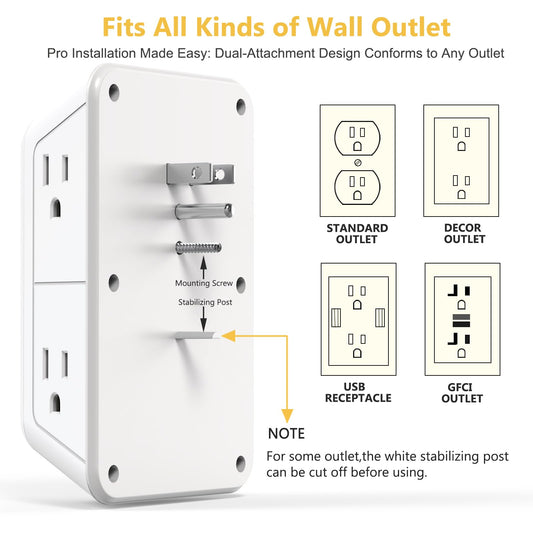 Fits All Kinds of Wall Outlet

Pro Installation Made Easy: Dual-Attachment Design Conforms to Any Outlet

Mounting Screw

Stabilizing Post

STANDARD OUTLET

DECOR OUTLET

USB RECEPTACLE

GFCI OUTLET

NOTE

For some outlet,the white stabilizing post can be cut off before using.