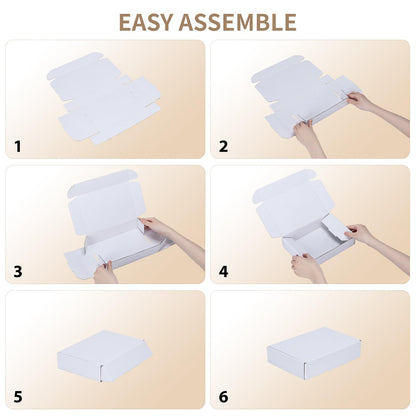 EASY ASSEMBLE

1

2

3

4

5

6