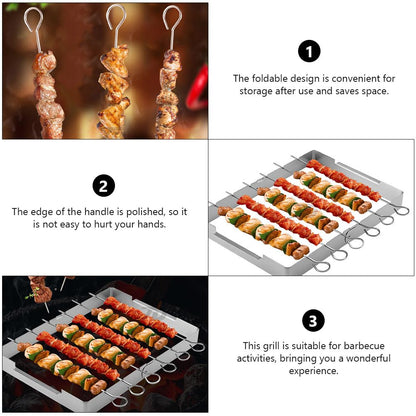 1

The foldable design is convenient for storage after use and saves space.

2

The edge of the handle is polished, so it is not easy to hurt your hands.

3

This grill is suitable for barbecue activities, bringing you a wonderful experience.